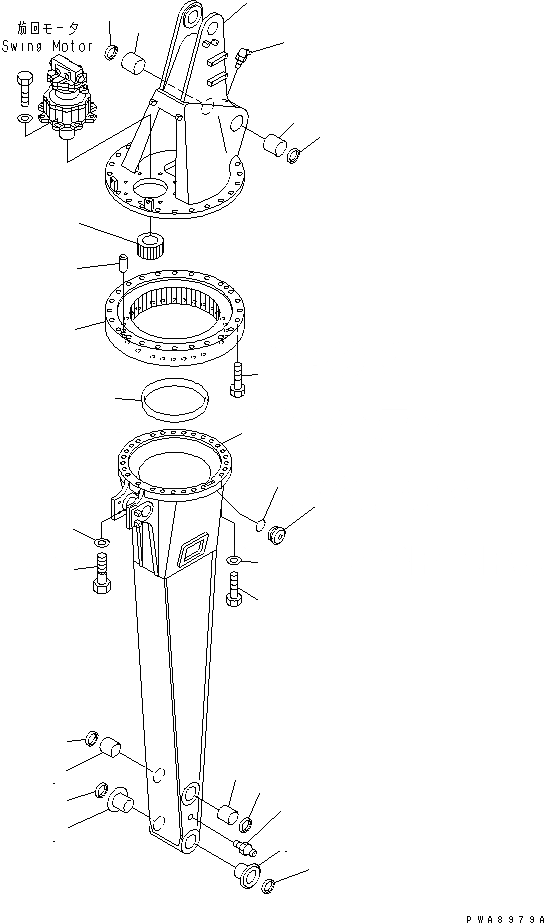 旋回モータ
Swing Motor

PWA8979A