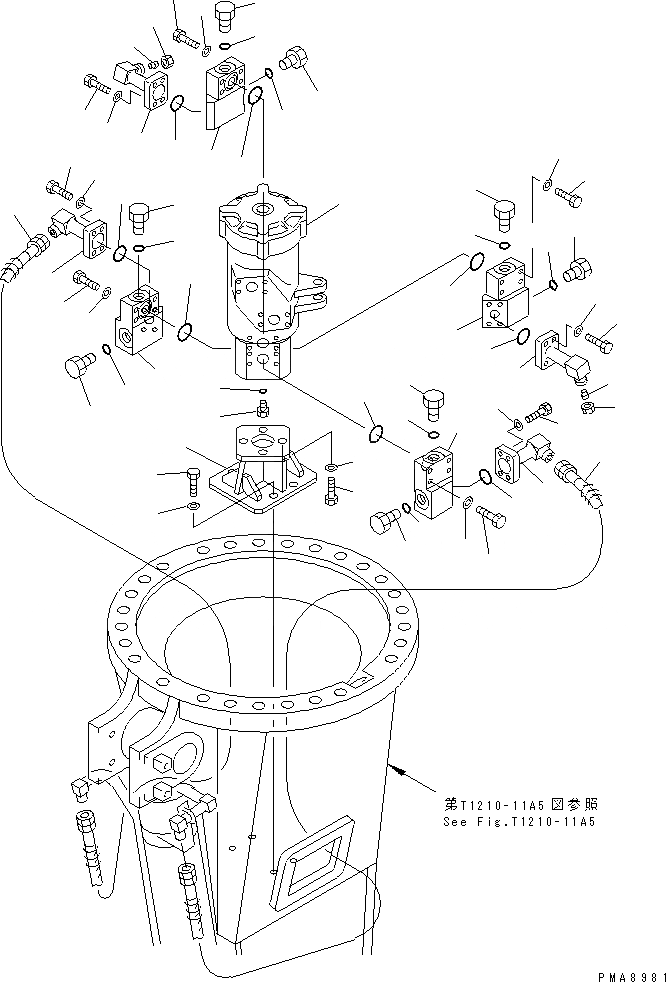 第T1210-11A5図参照
See Fig.T1210-11A5

PMA8981