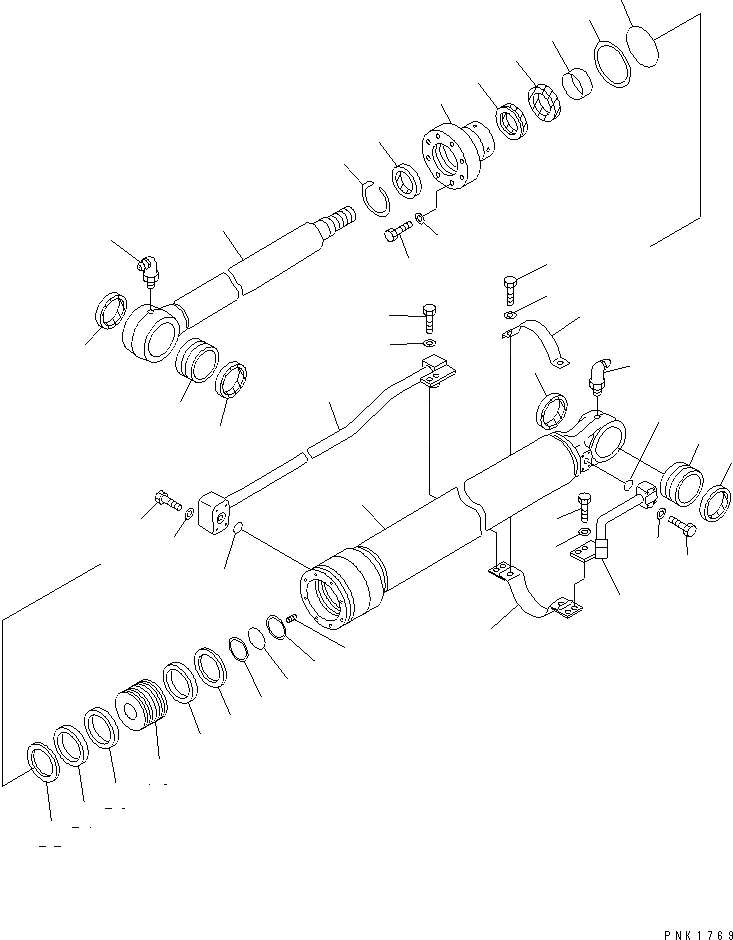 PNK1769