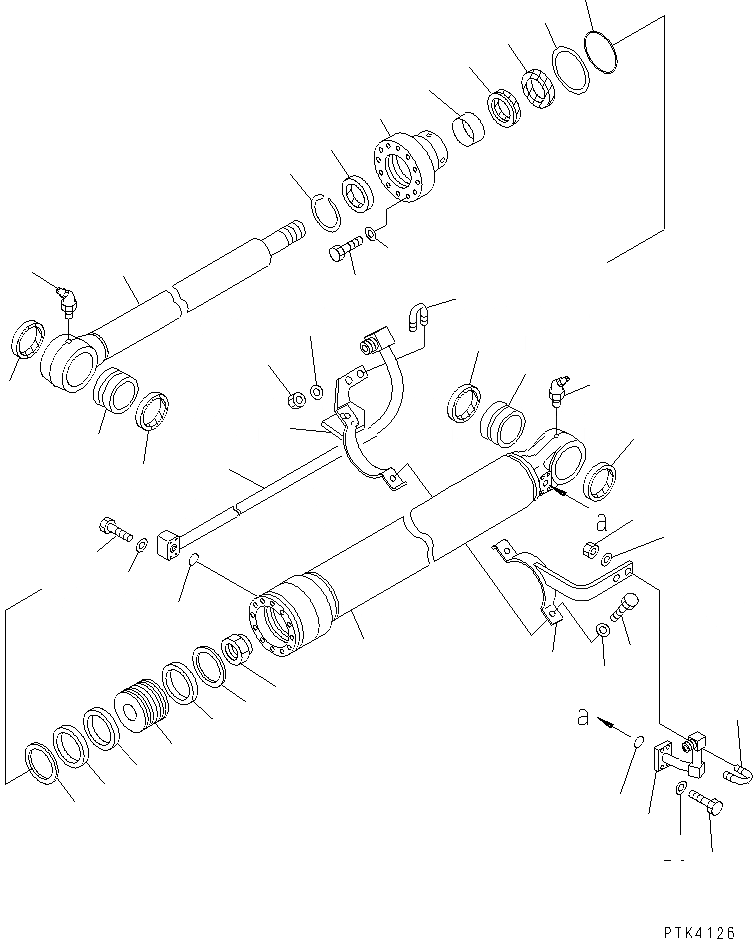 a

a

PTK4126