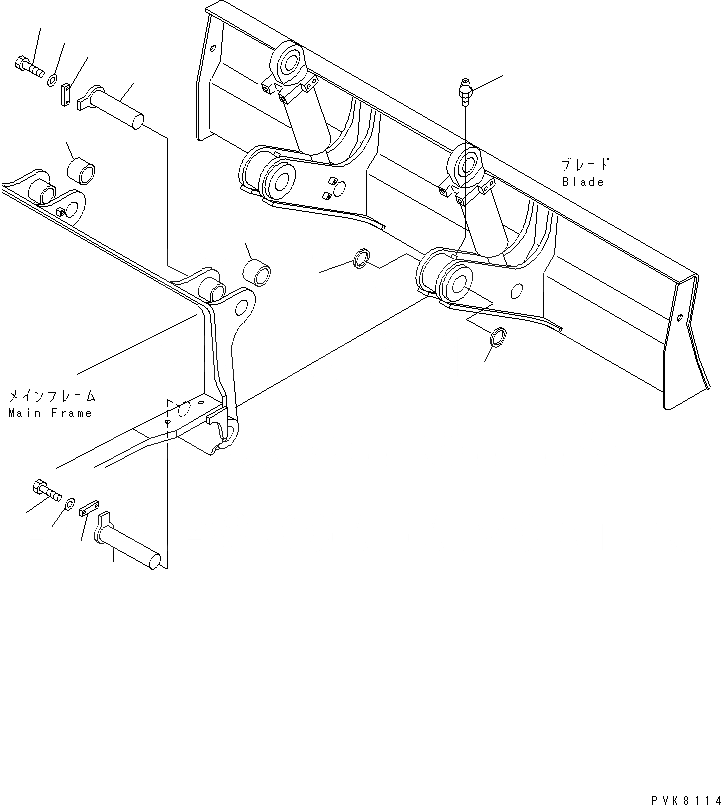 ブレード
Blade

メインフレーム
Main Frame

PVK8114