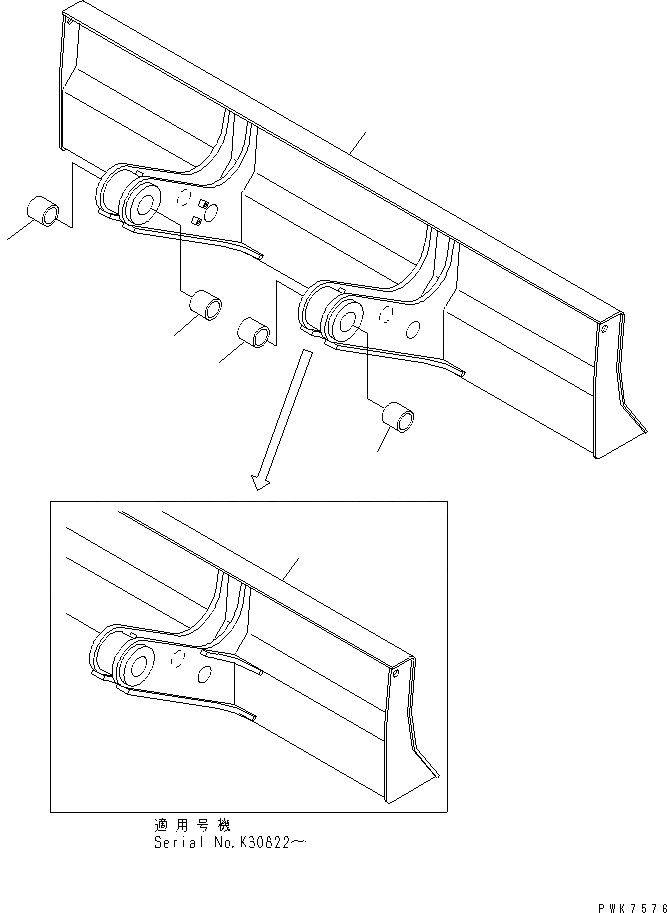 適用号機
Serial No.K30822~

PWK7576