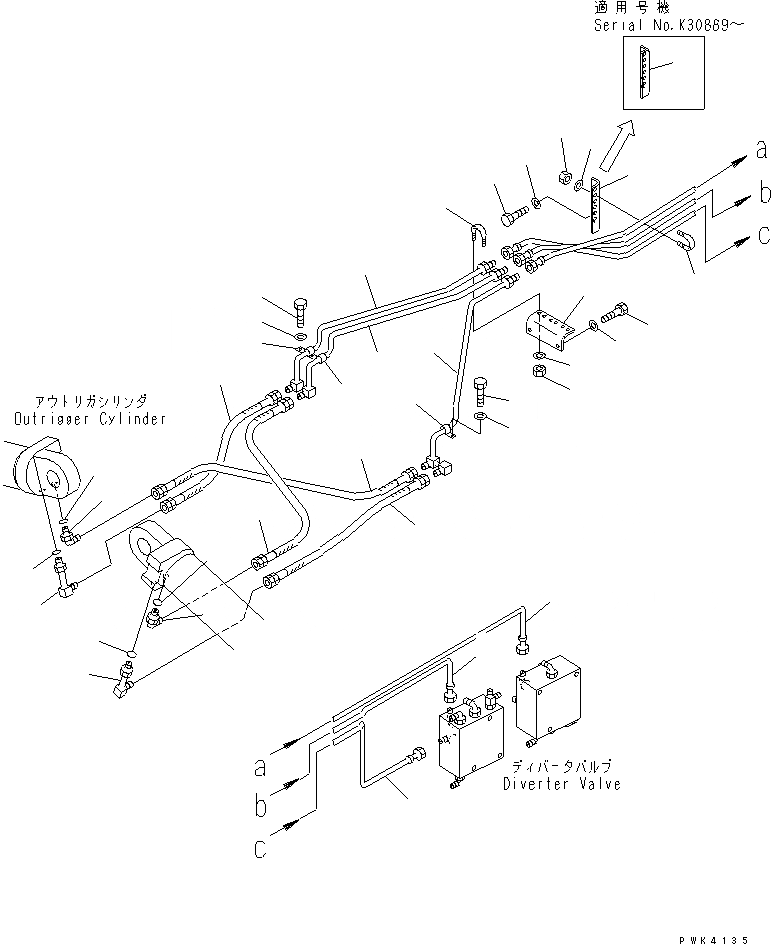 適用号機
Serial No.K30869～

a
b
c

アウトリガシリンダ
Outrigger Cylinder

a
b
c

ディバータバルブ
Diverter Valve

PWK4135