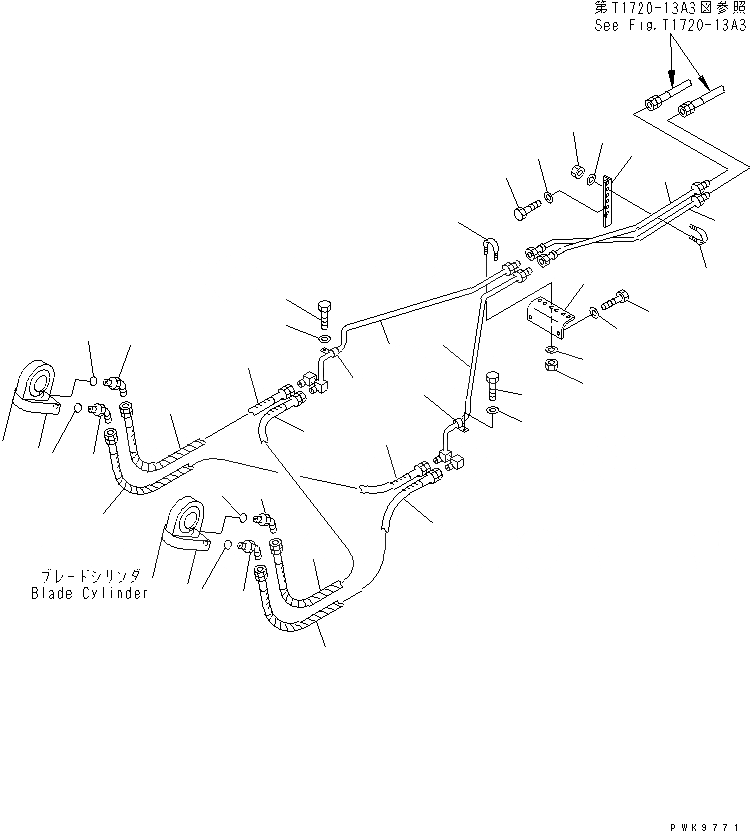 第T1720-13A3図参照
See Fig.T1720-13A3

ブレードシリンダ
Blade Cylinder

PWK9771