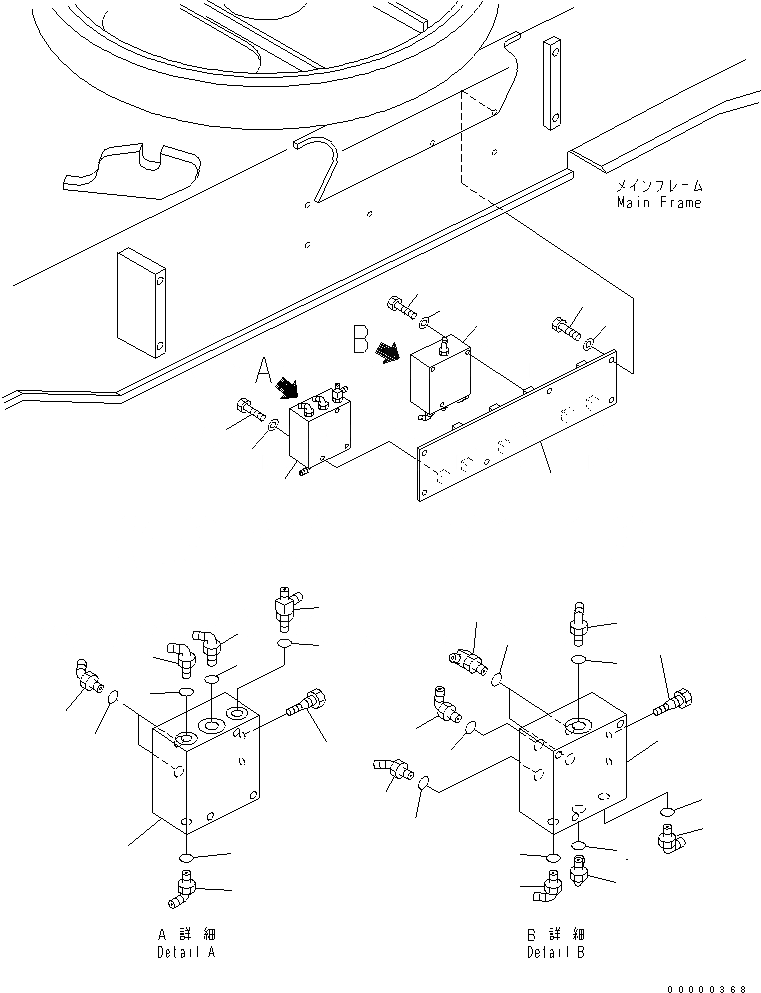 メインフレーム
Main Frame

B

A

A 詳細
Detail A

B 詳細
Detail B

00000368