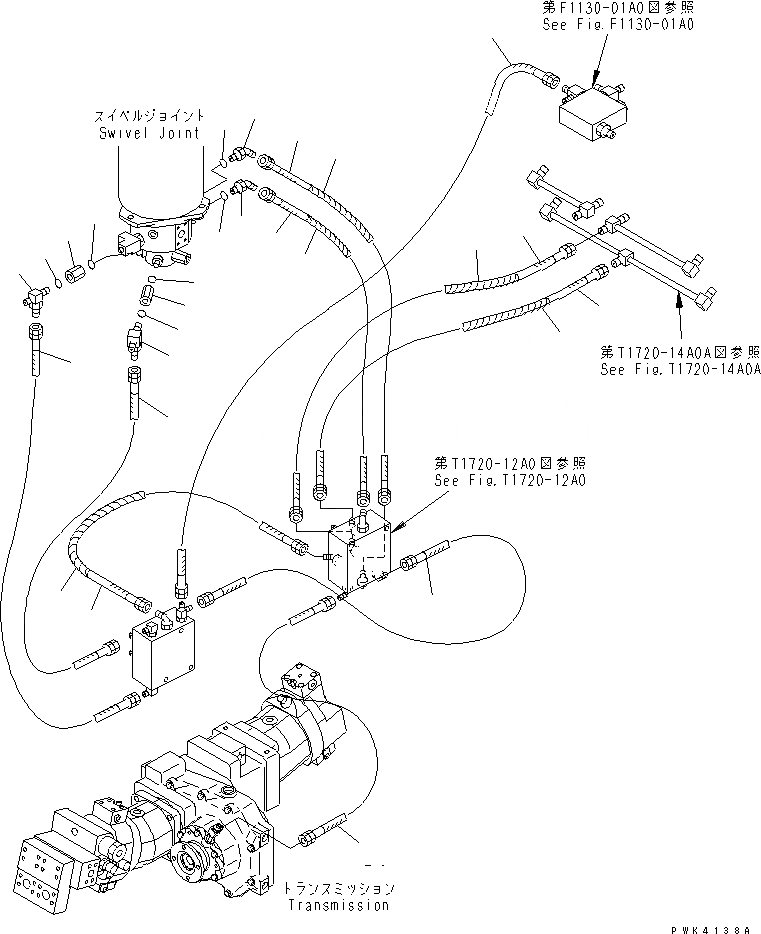 第F1130-01A0図参照
See Fig.F1130-01A0

スイベルジョイント
Swivel Joint

第T1720-14A0A図参照
See Fig.T1720-14A0A

第T1720-12A0図参照
See Fig.T1720-12A0

トランスミッション
Transmission

PWK4138A