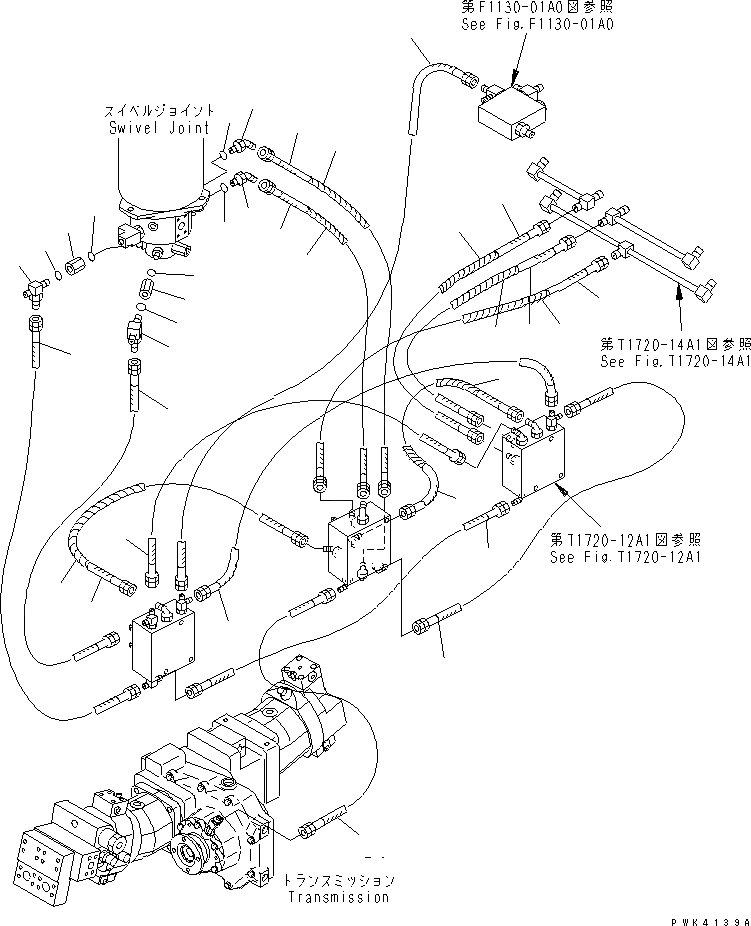 第F1130-01A0図参照
See Fig.F1130-01A0

スイベルジョイント
Swivel Joint

第T1720-14A1図参照
See Fig.T1720-14A1

第T1720-12A1図参照
See Fig.T1720-12A1

トランスミッション
Transmission

PWK4139A