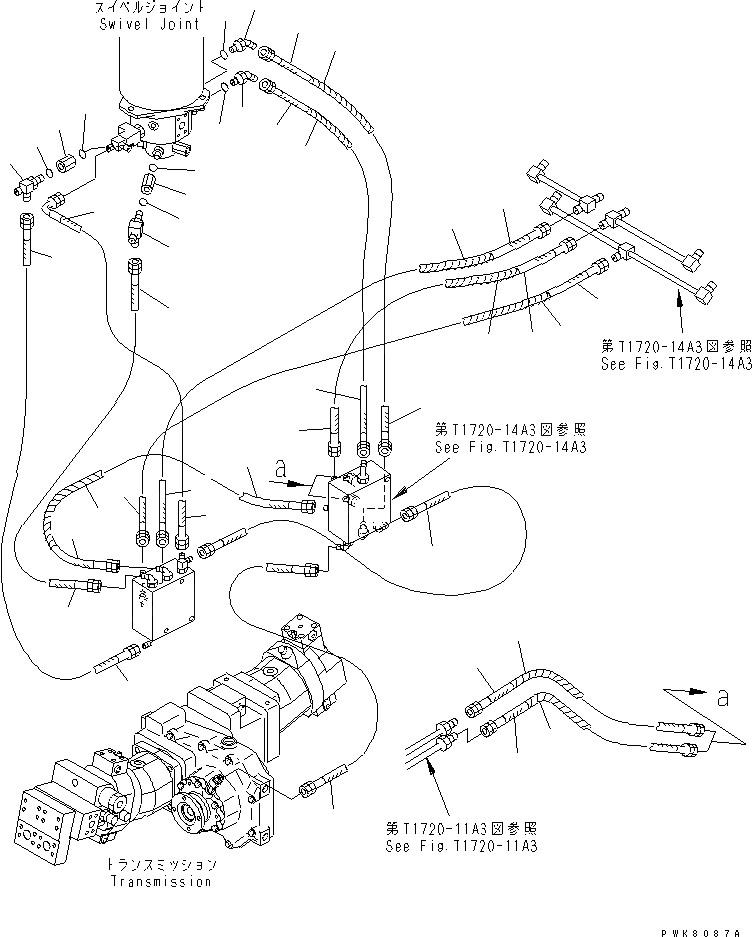 スイベルジョイント
Swivel Joint

第T1720-14A3図参照
See Fig.T1720-14A3

第T1720-14A3図参照
See Fig.T1720-14A3

a

a

第T1720-11A3図参照
See Fig.T1720-11A3

トランスミッション
Transmission

PWK8087A