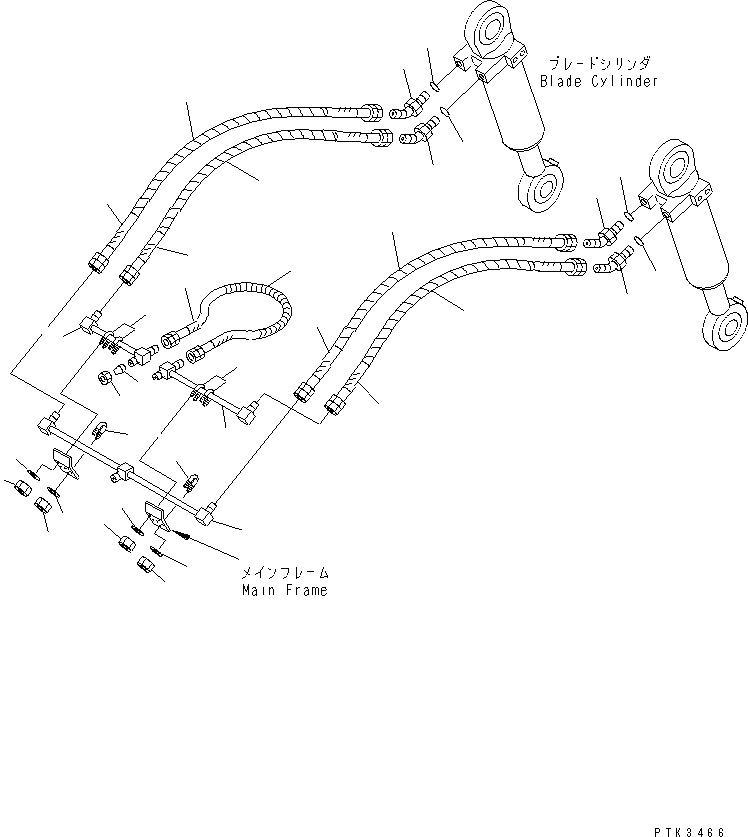 ブレードシリンダ
Blade Cylinder

メインフレーム
Main Frame

PTK3466