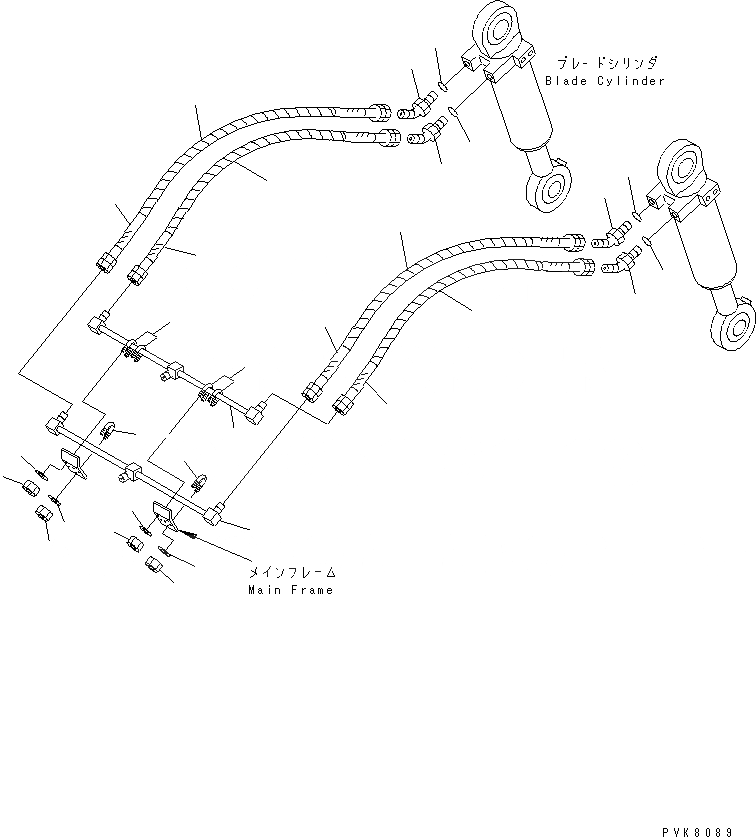 ブレードシリンダ
Blade Cylinder

メインフレーム
Main Frame

PVK8089