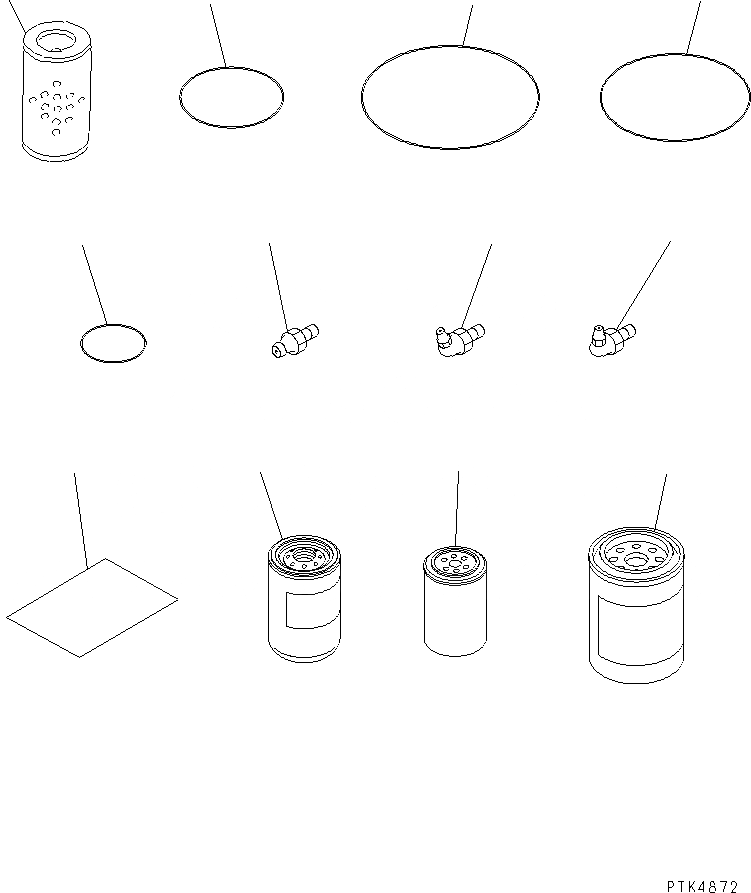 PTK4872