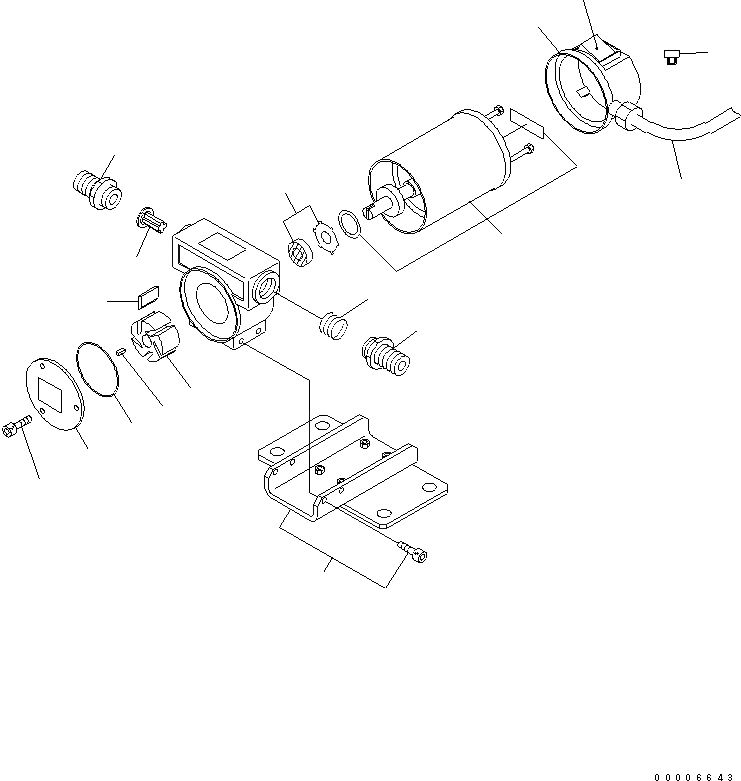 00006643