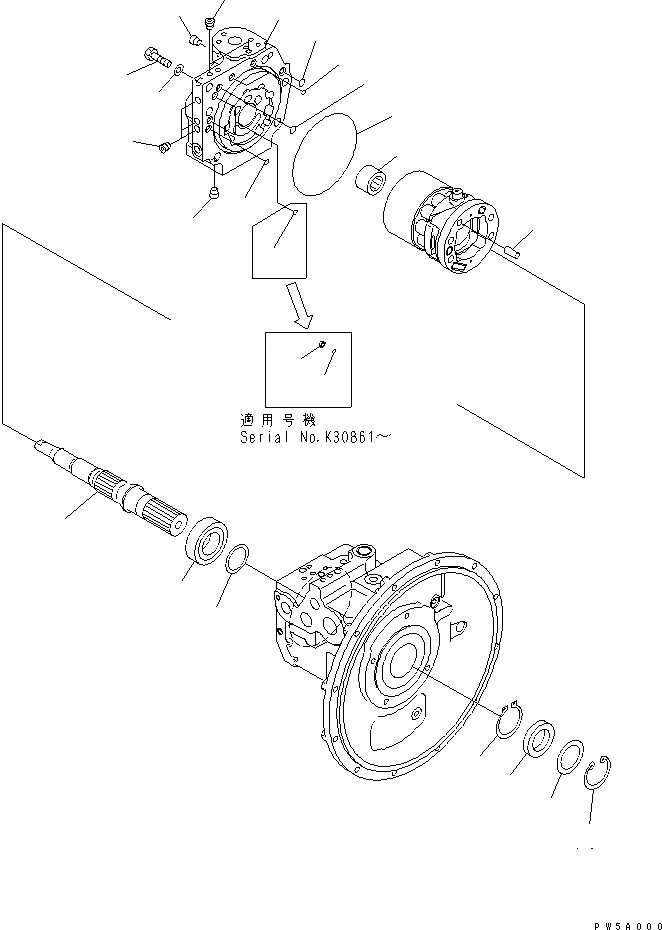 適用号機
Serial No.K30861～

PW5A000