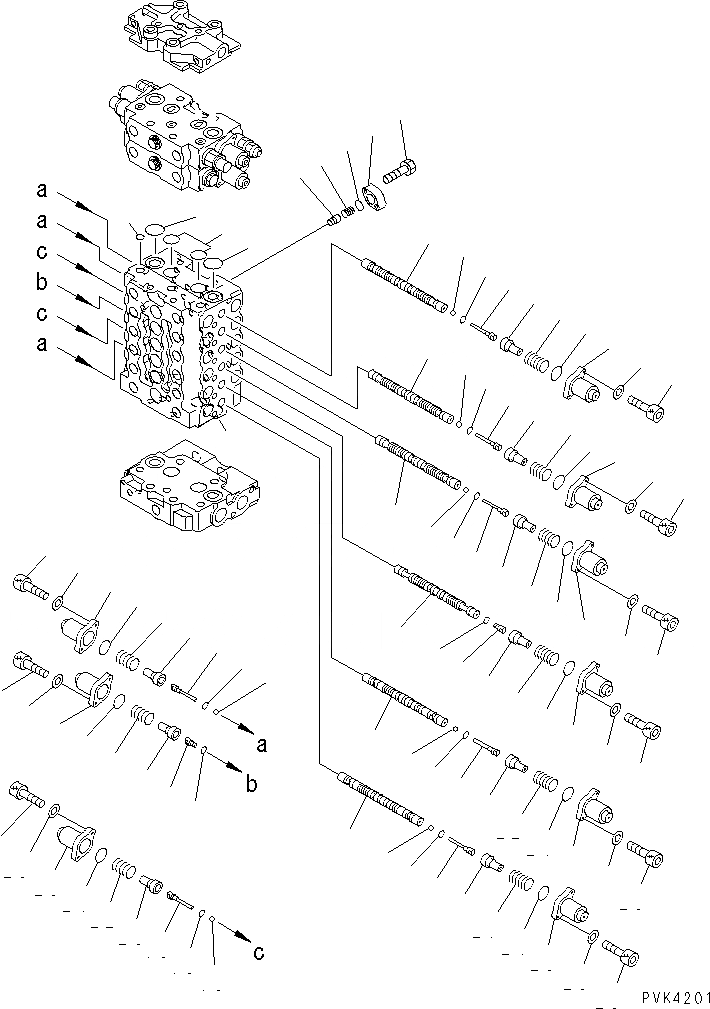 a
a
c
b
c
a
a
b
c
PVK4201