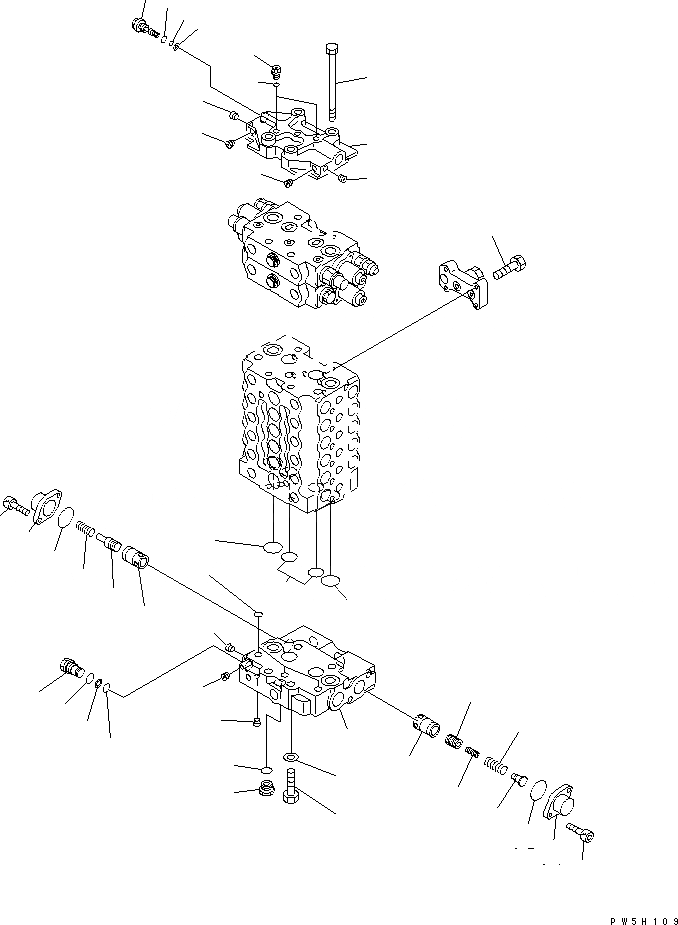 PW5H109