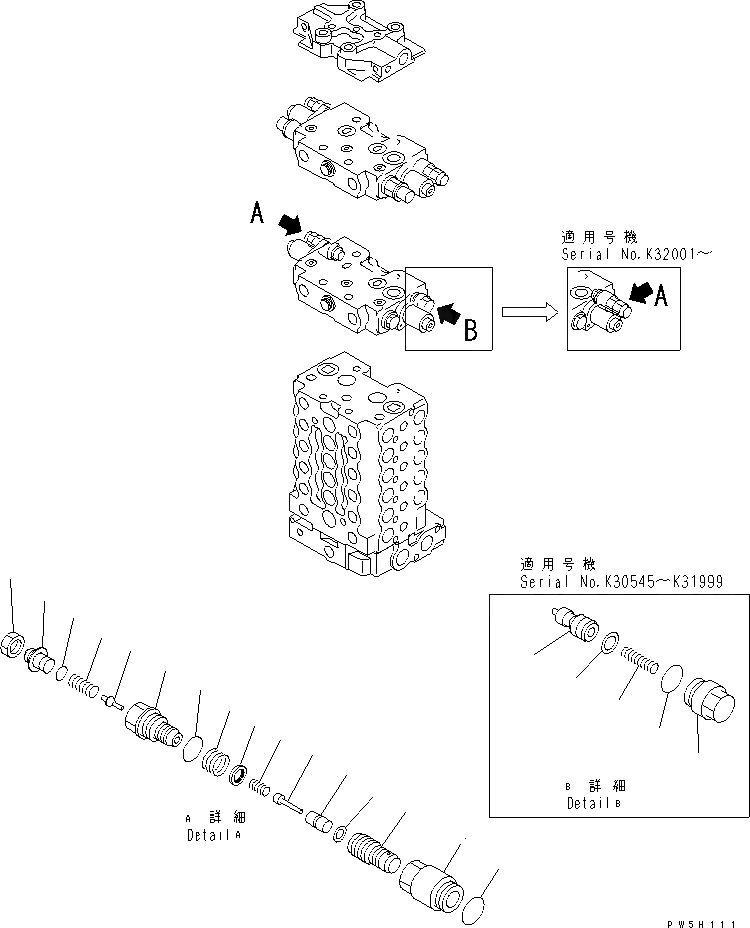 A

B

適用号機
Serial No.K32001～

A

適用号機
Serial No.K30545～K31999

B 詳細
Detail B

A 詳細
Detail A

PW5H111