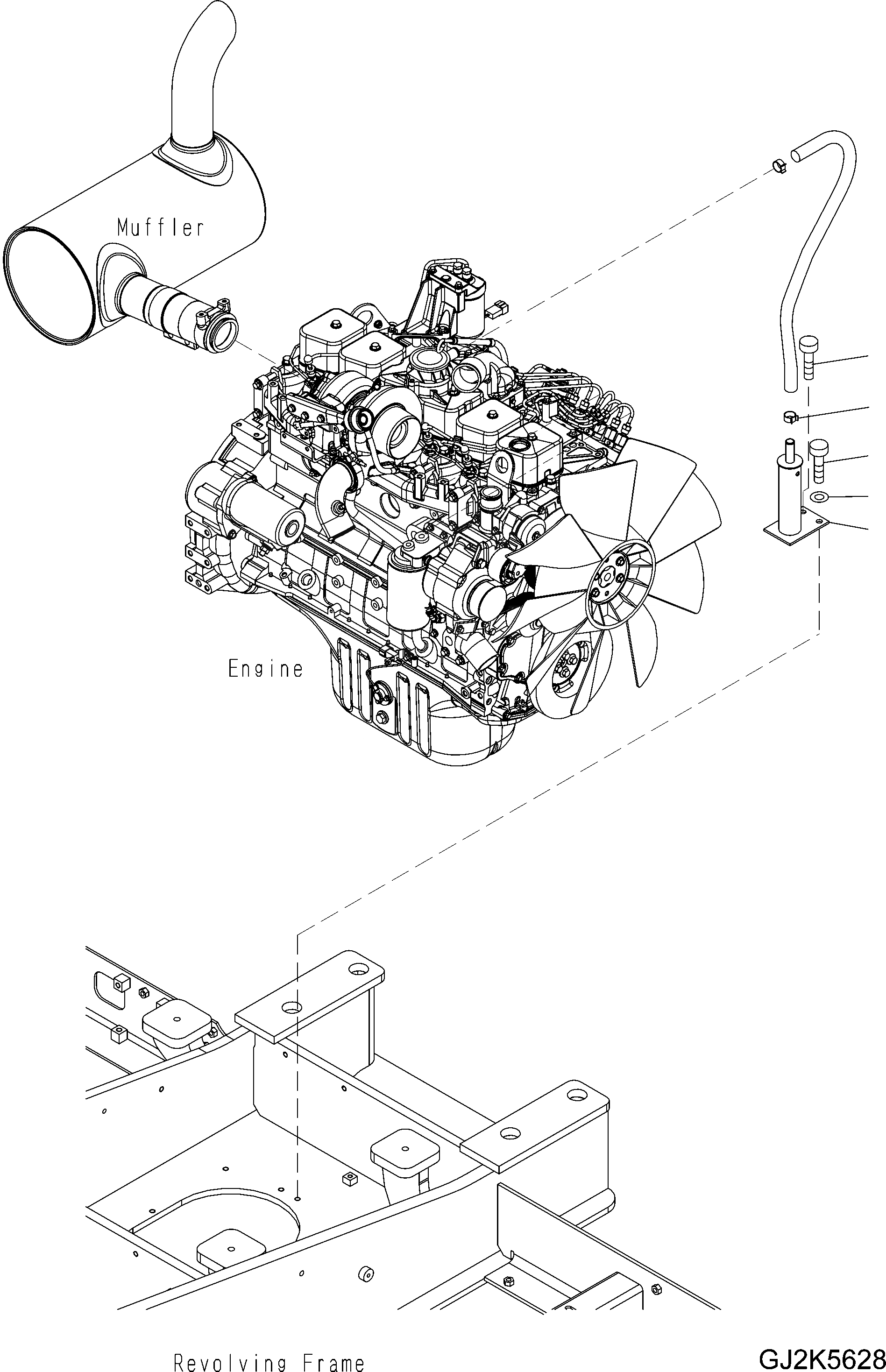 Muffler

Engine

Revolving Frame

GJ2K5628