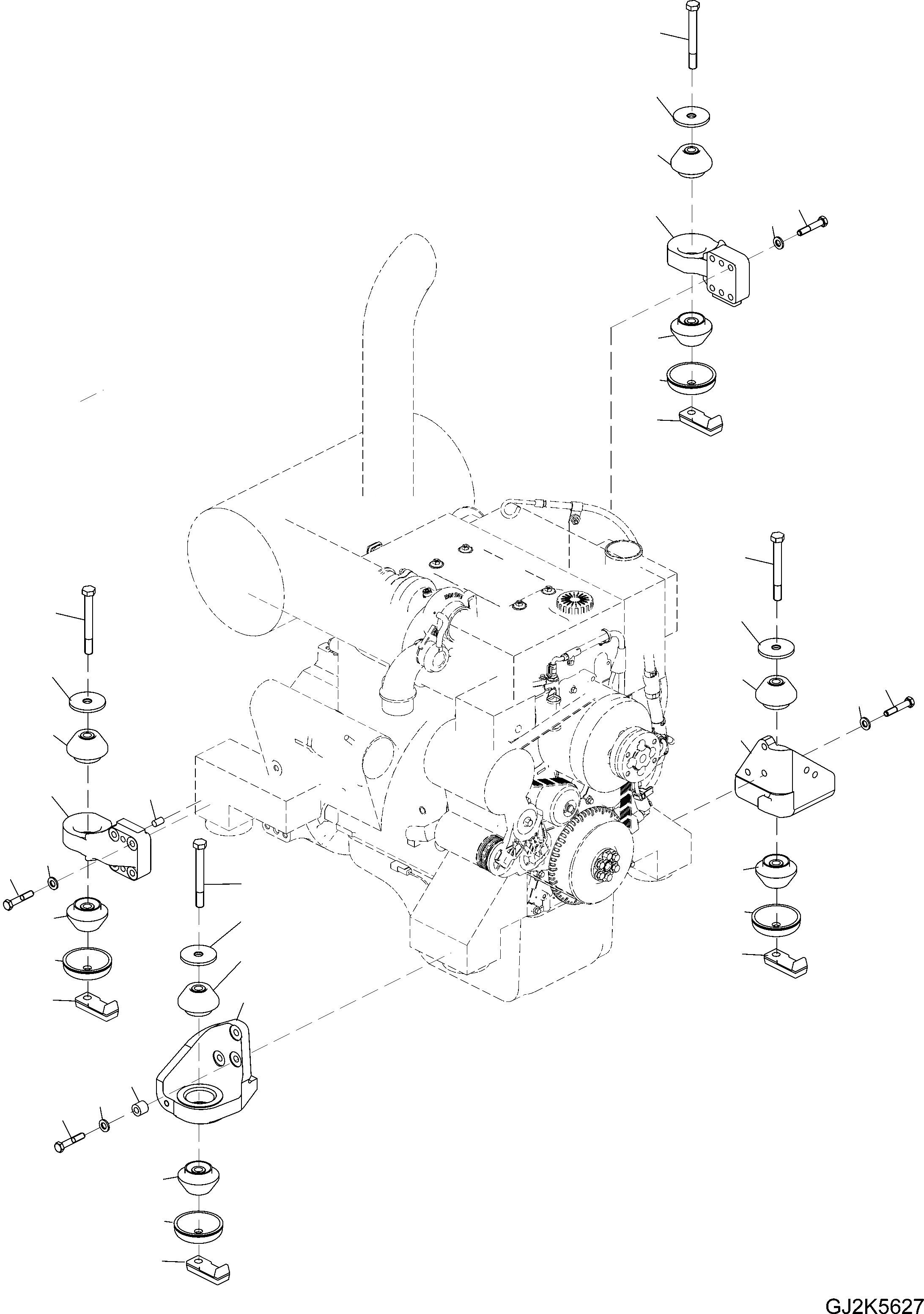 GJ2K5627