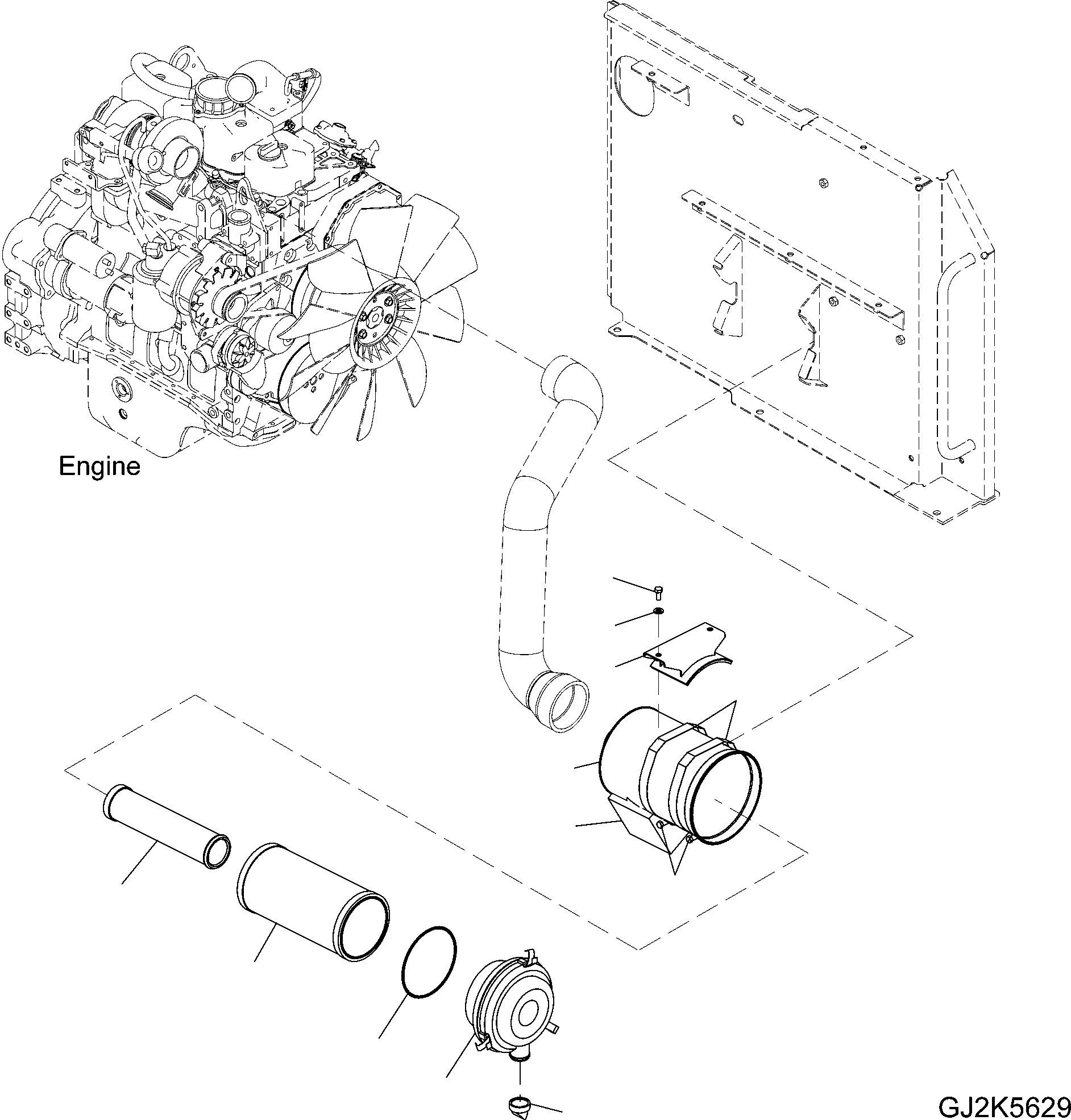 Engine

GJ2K5629