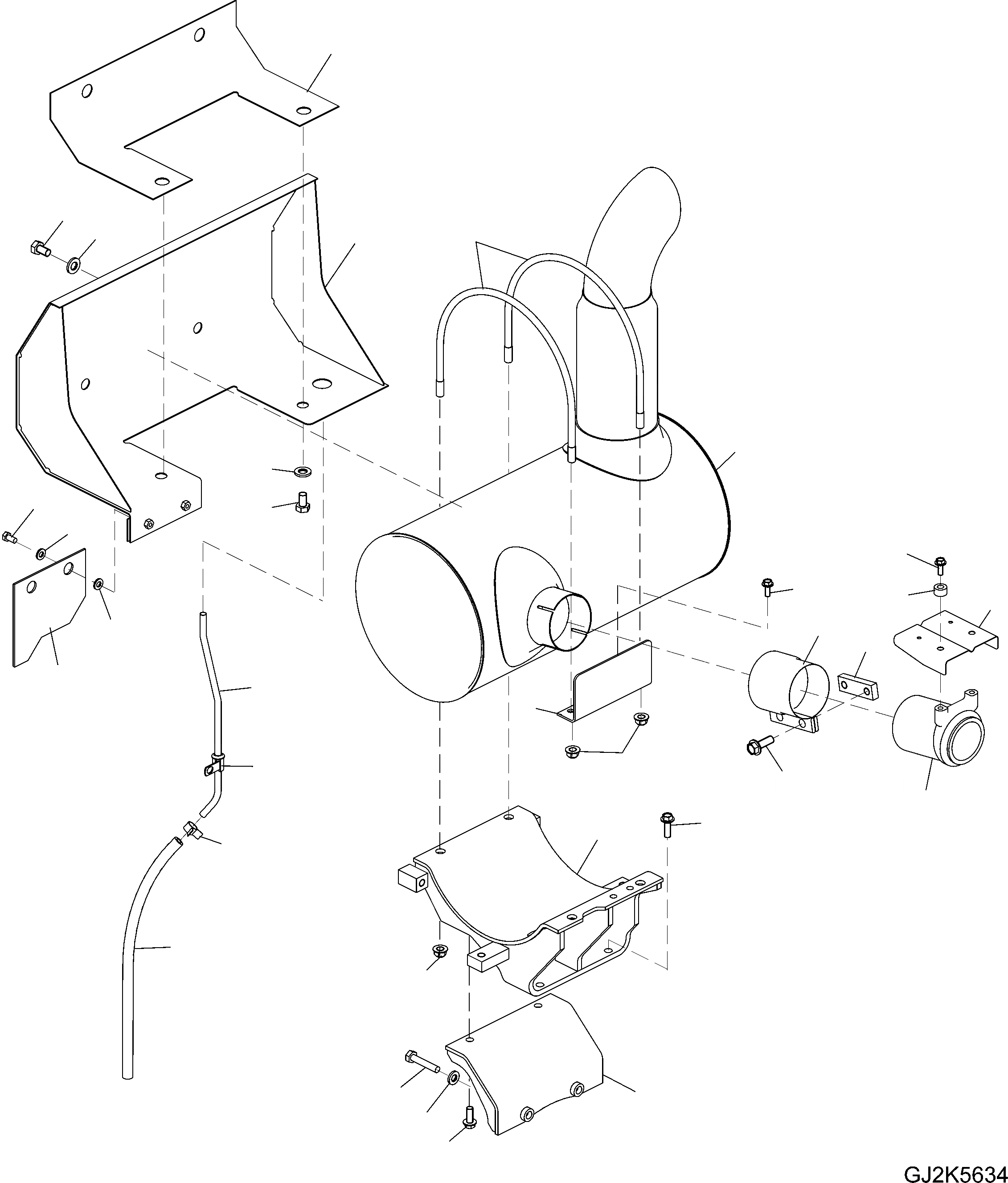 GJ2K5634