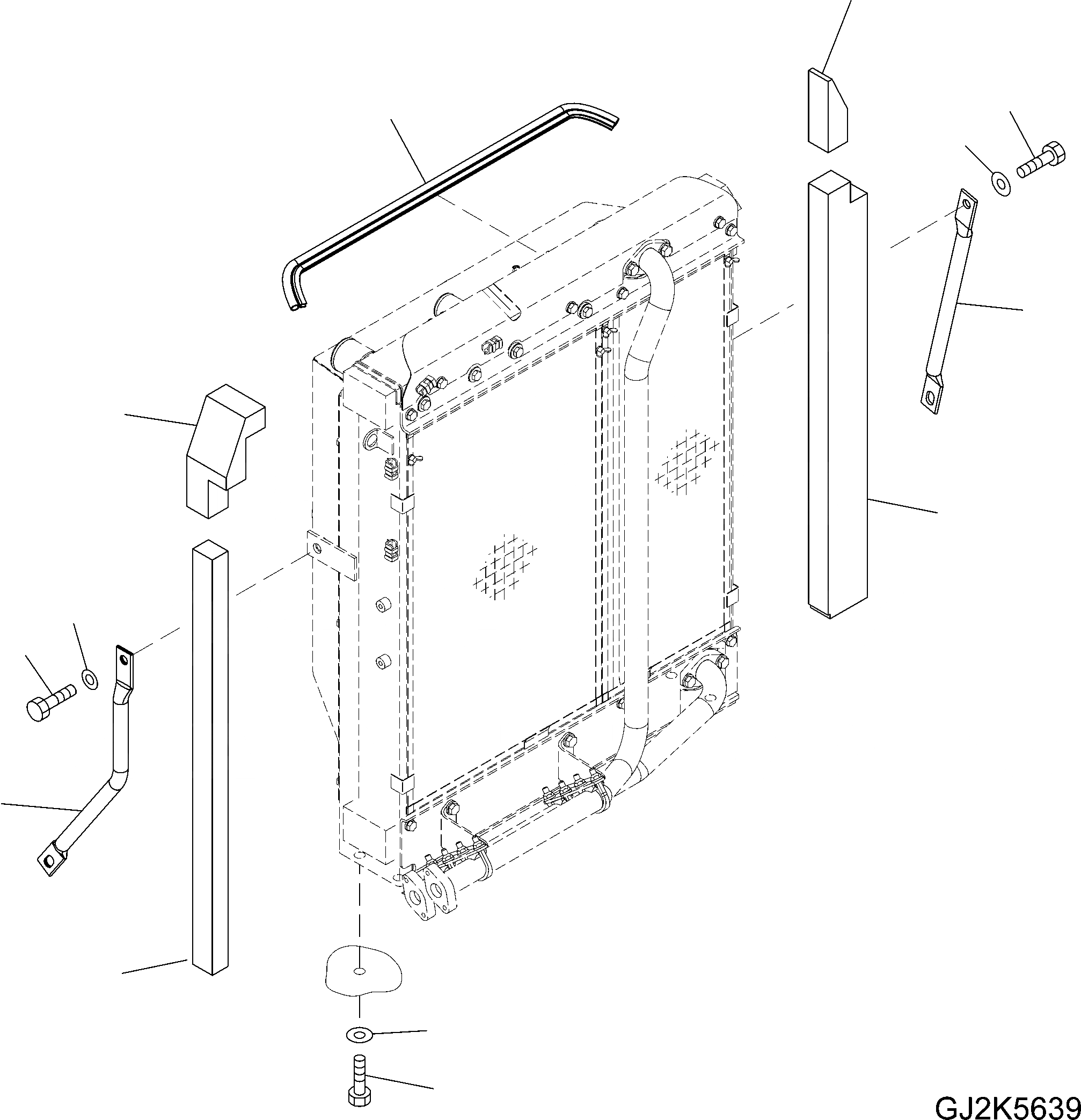 GJ2K5639