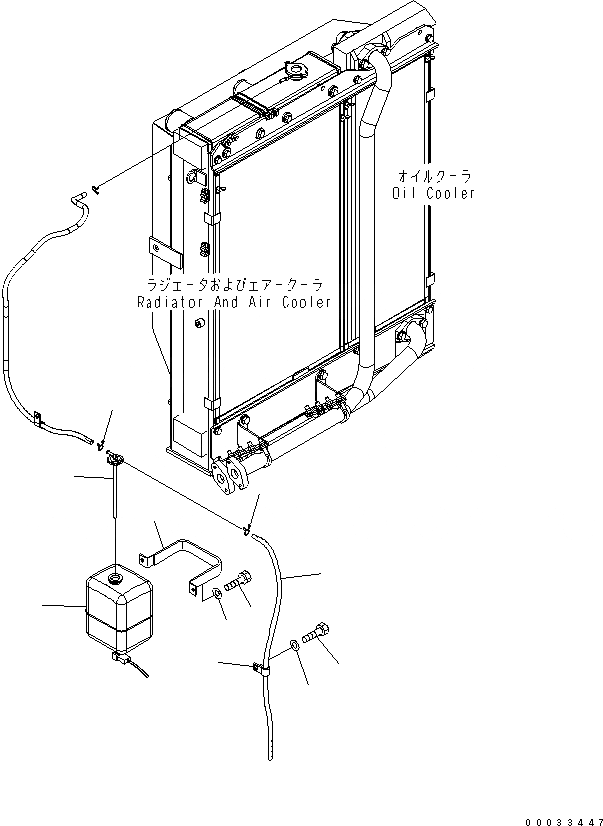 オイルクーラ
Oil Cooler

ラジエータおよびエアークーラ
Radiator And Air Cooler

00033447