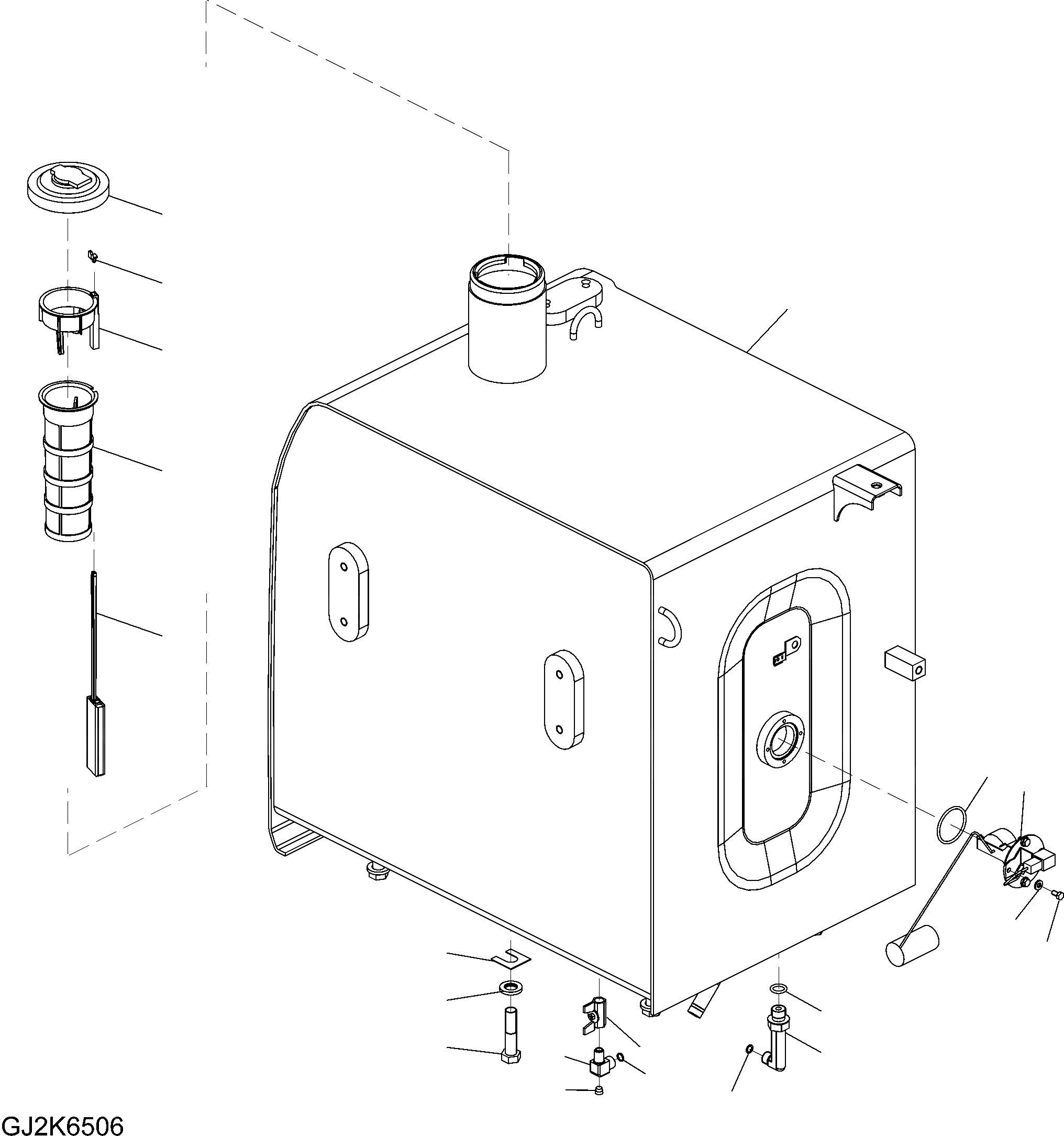 GJ2K6506