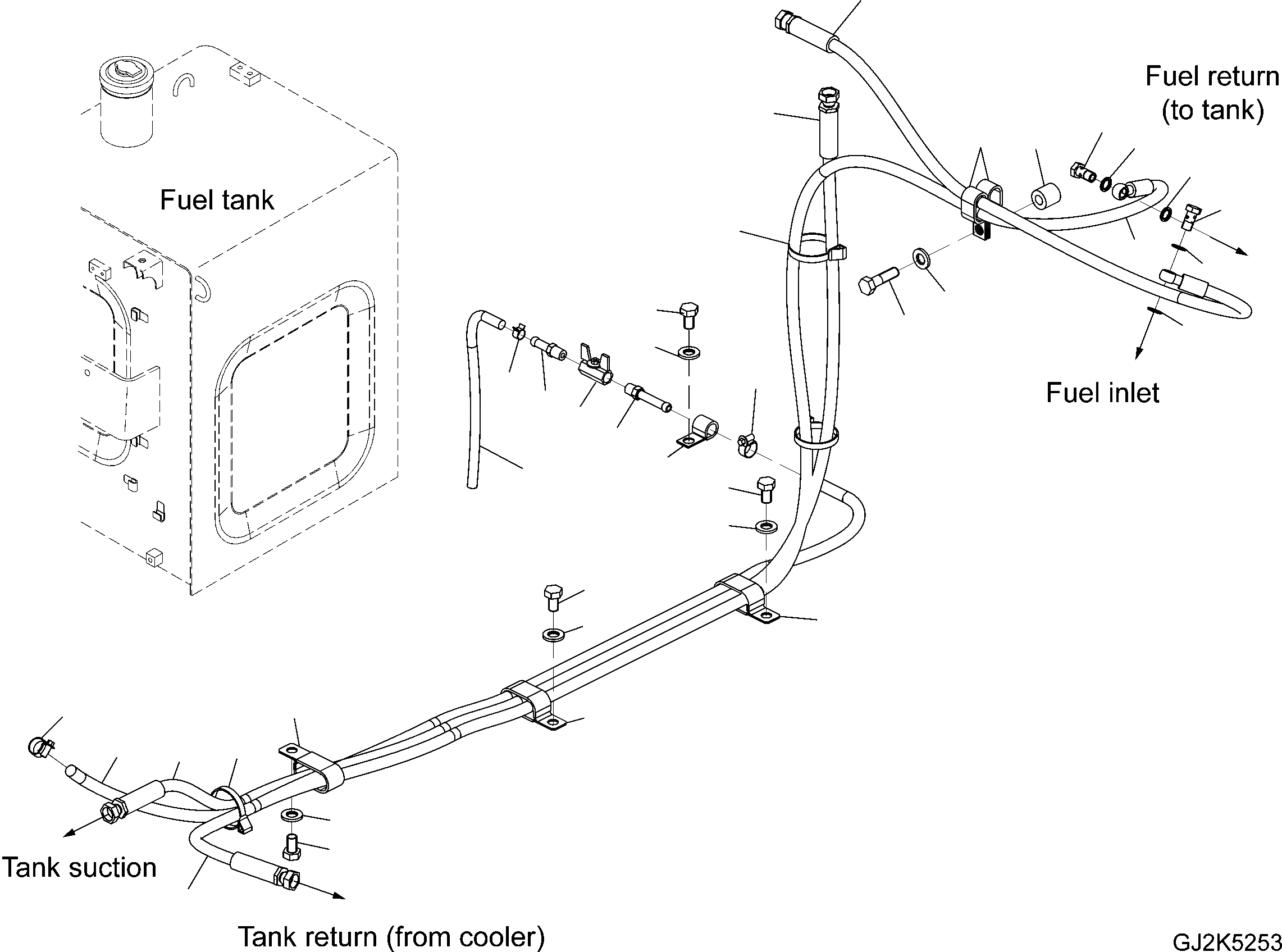 Fuel return (to tank)

Fuel tank

Fuel inlet

Tank suction

Tank return (from cooler)

GJ2K5253