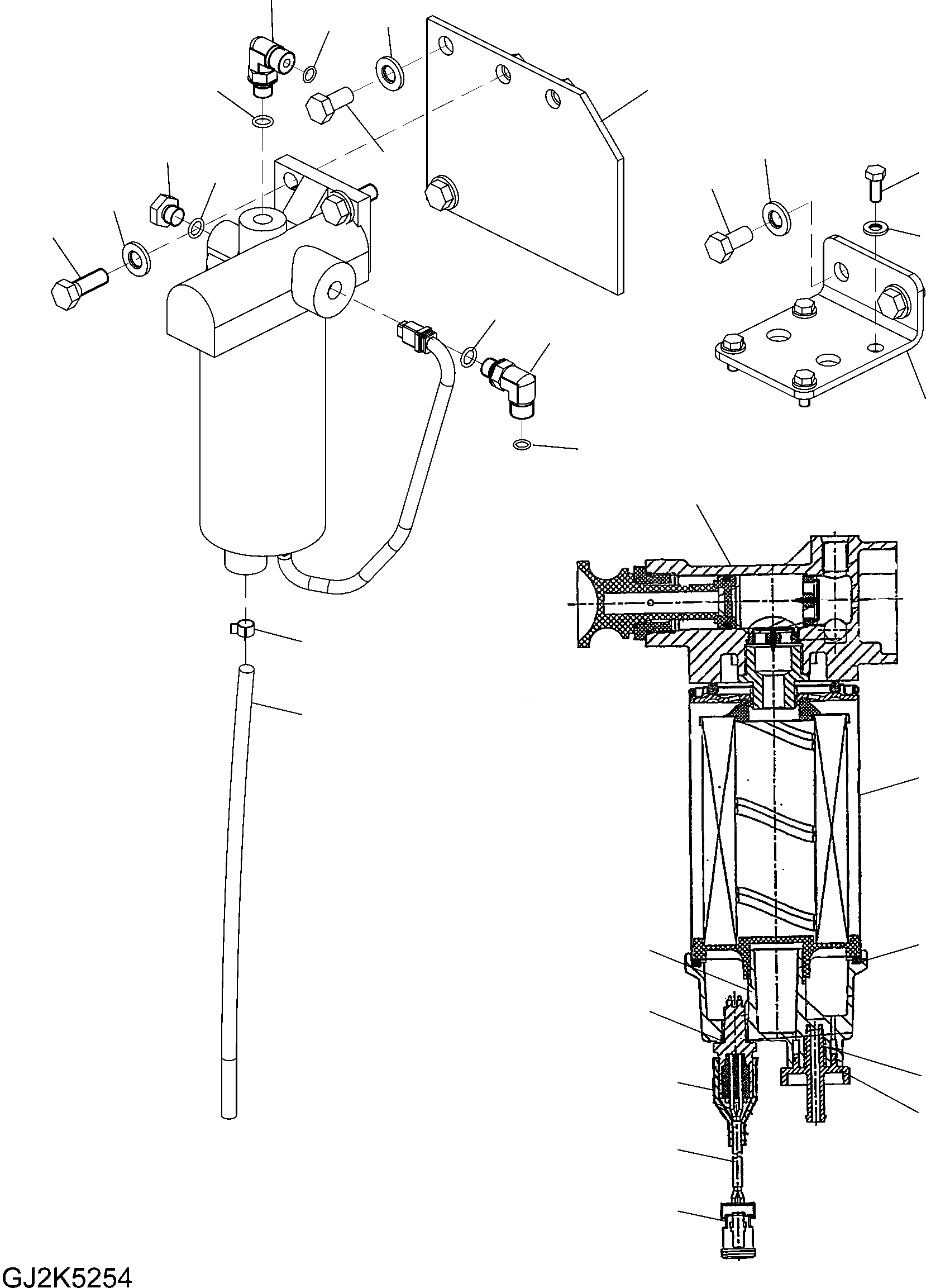 GJ2K5254