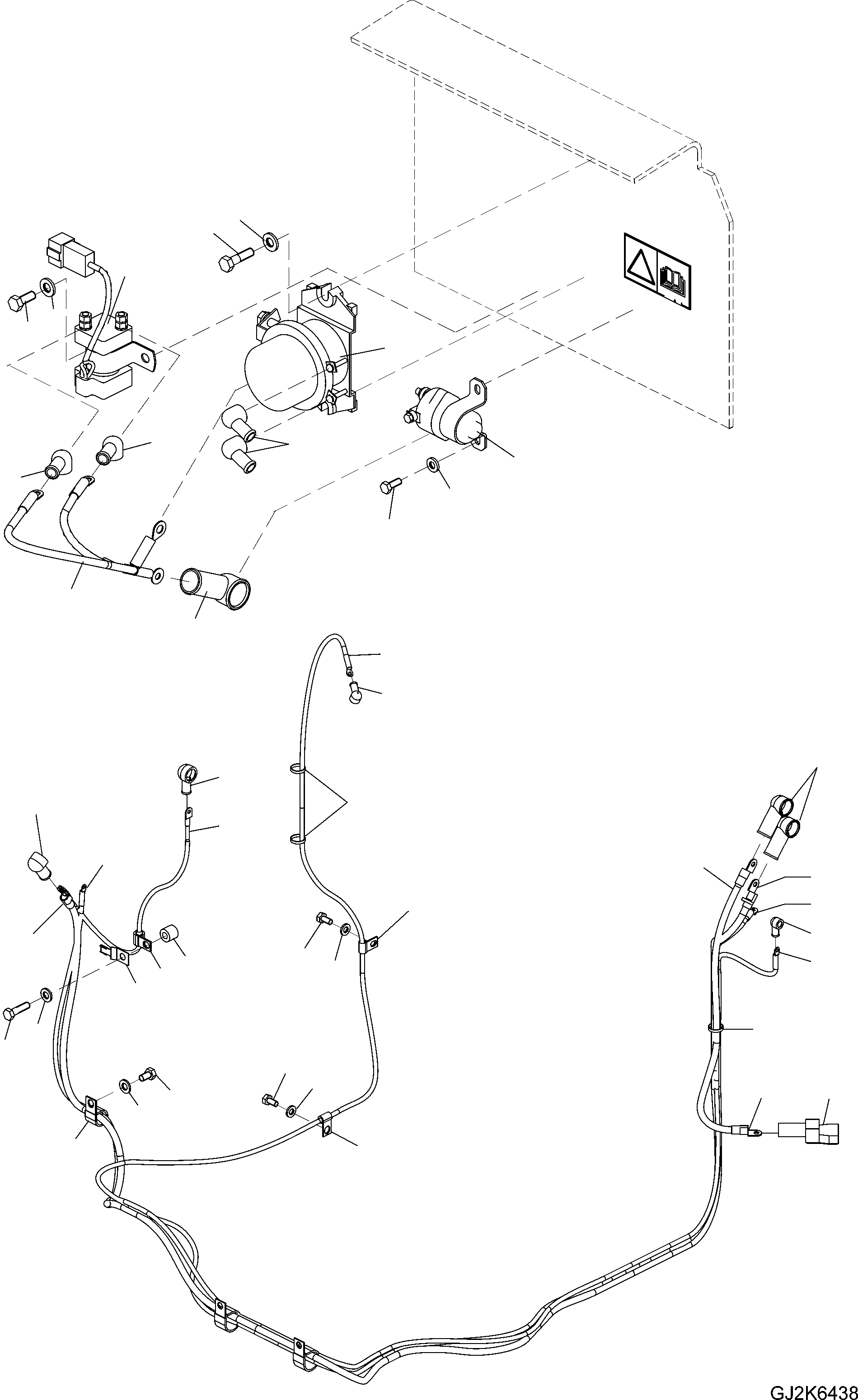 GJ2K6438