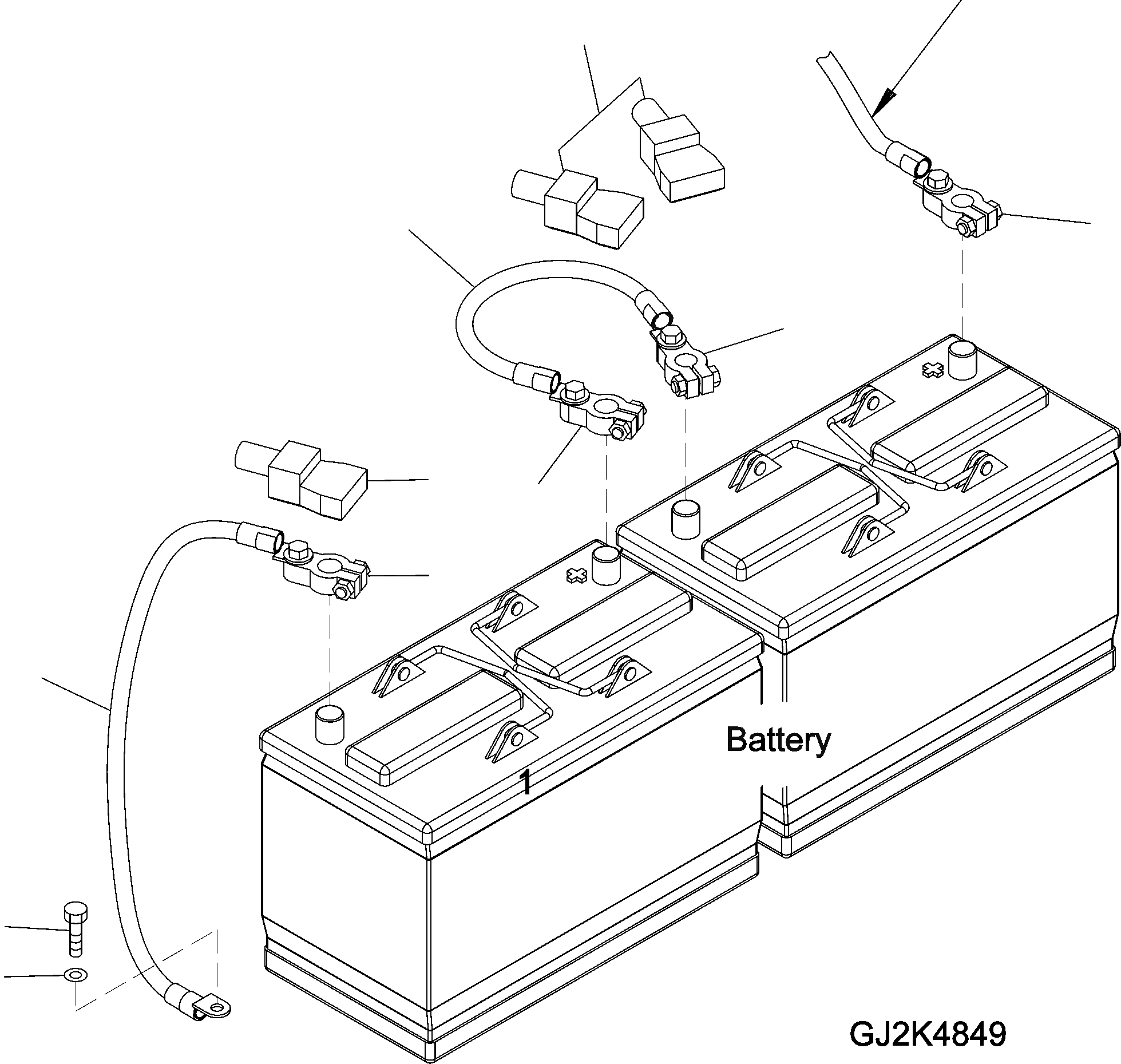 Battery

1

GJ2K4849