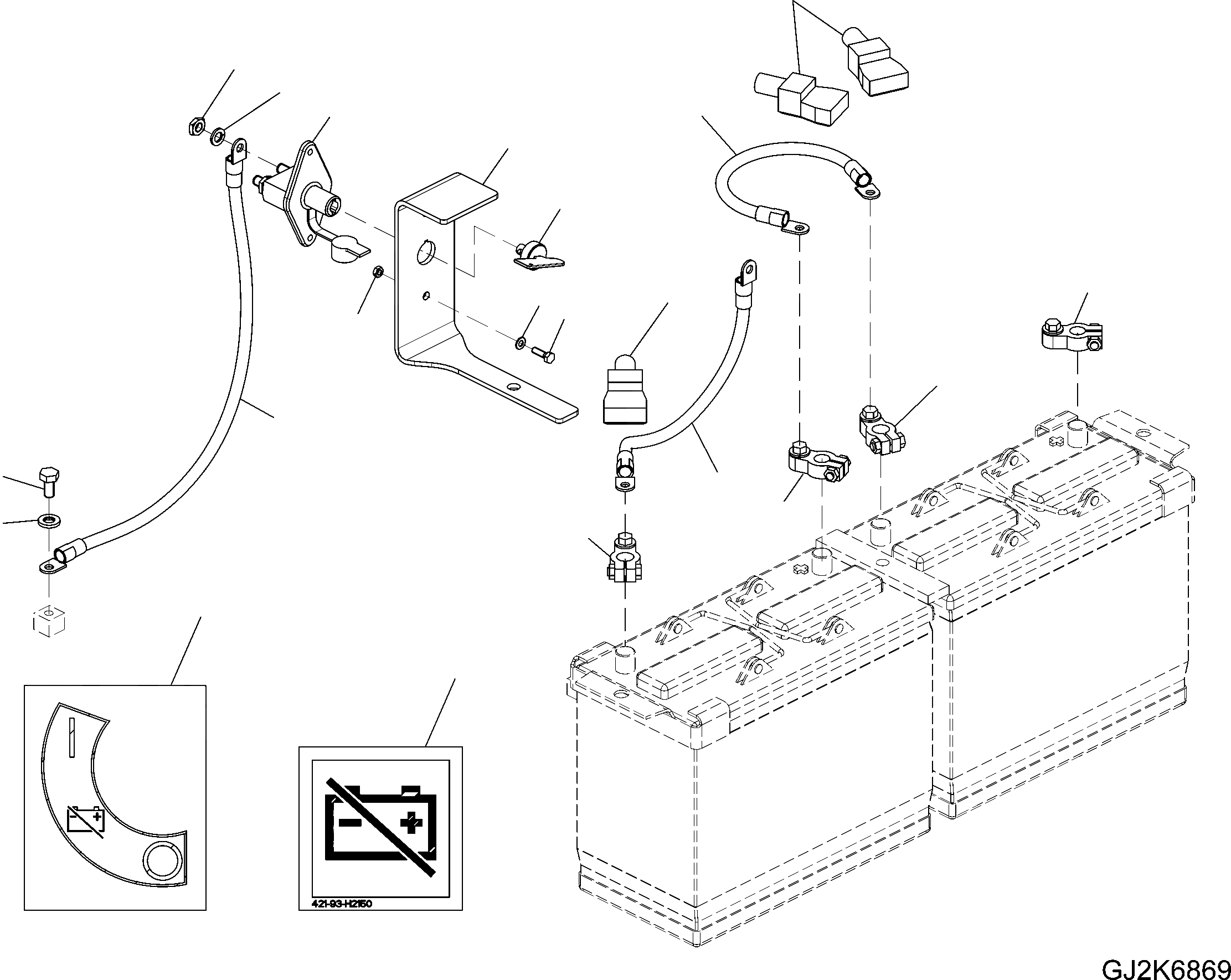 421-93-H2150

GJ2K6869