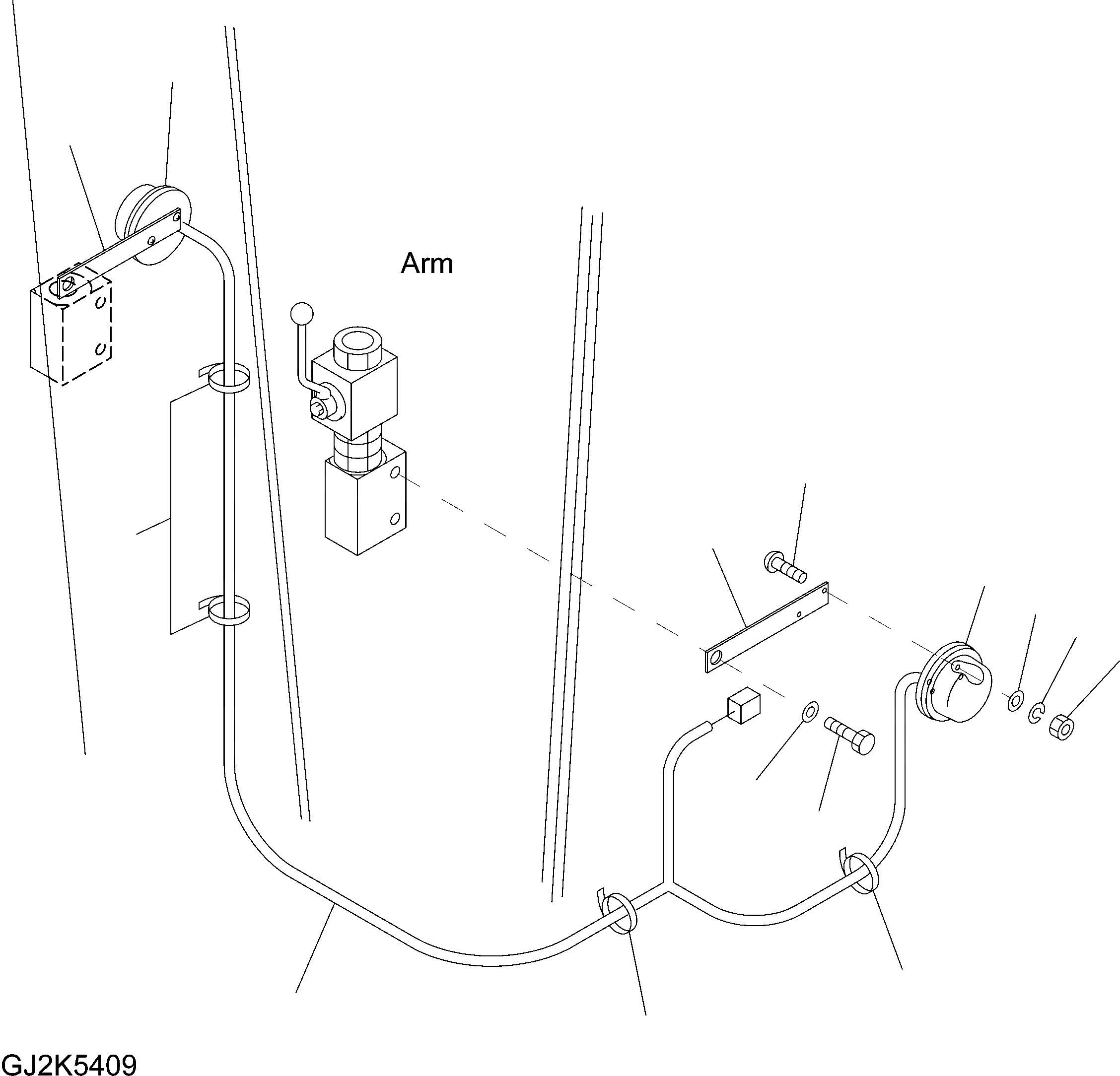 Arm

GJ2K5409