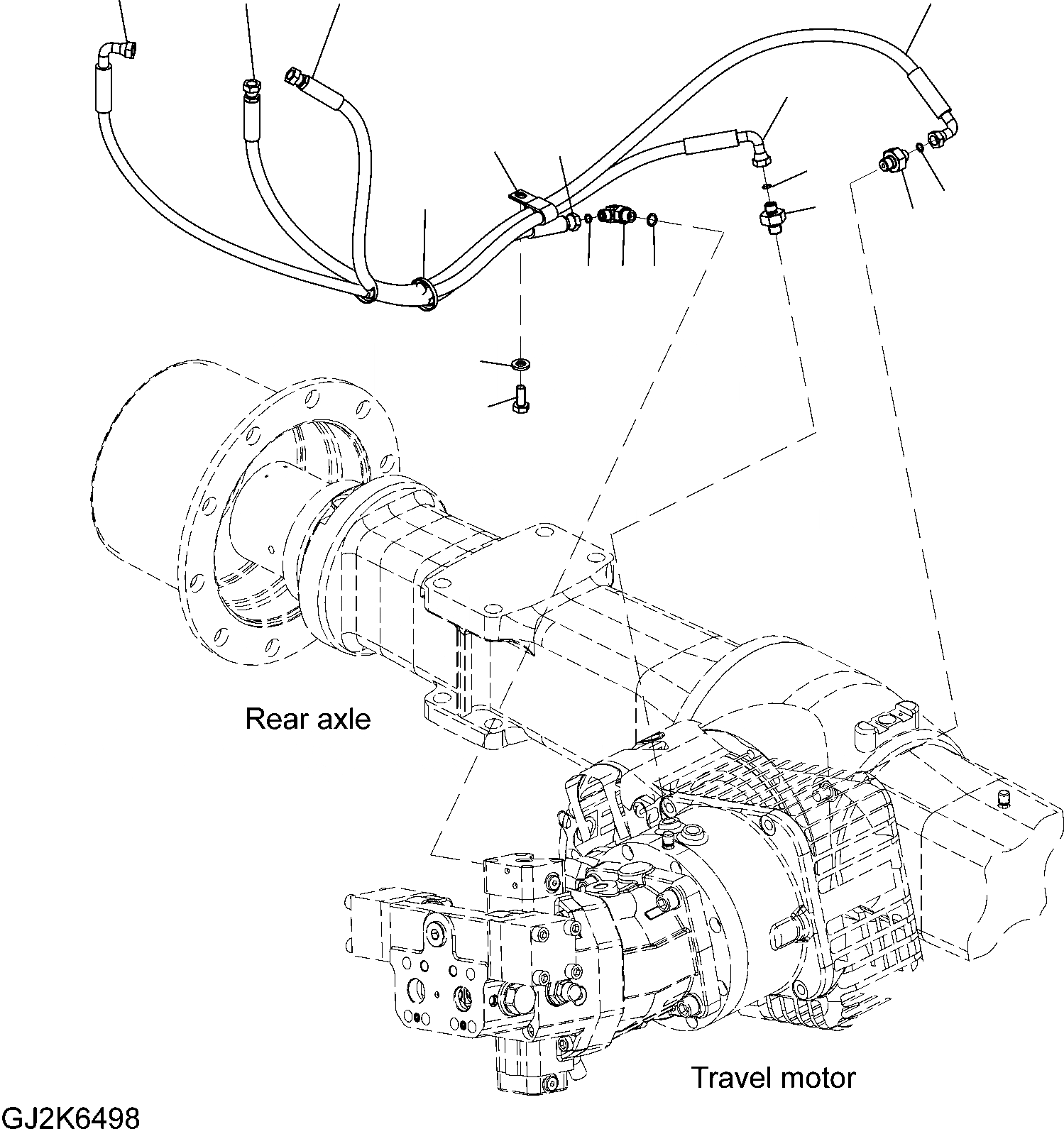 Rear axle

Travel motor

GJ2K6498