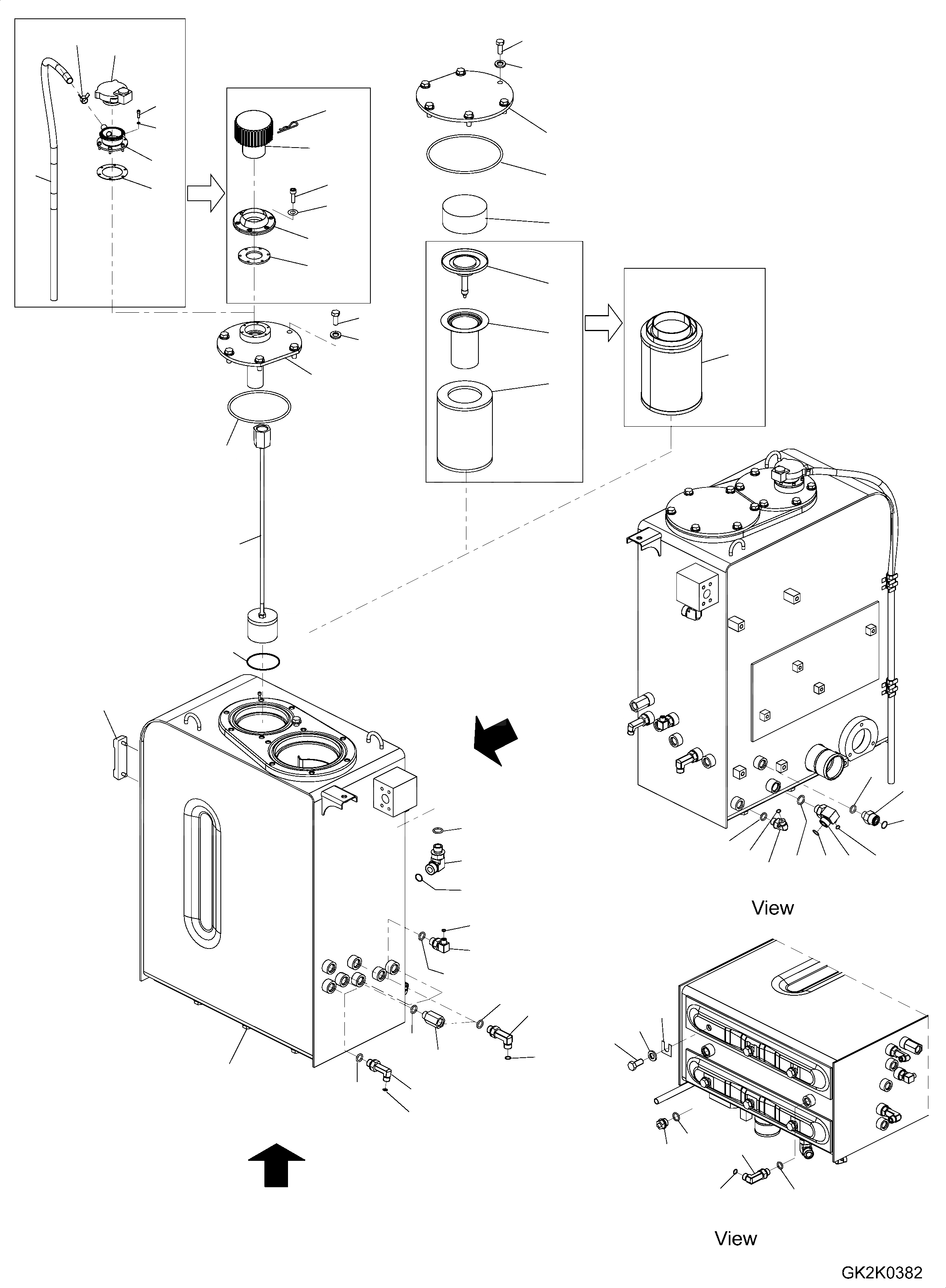 View

View

GK2K0382