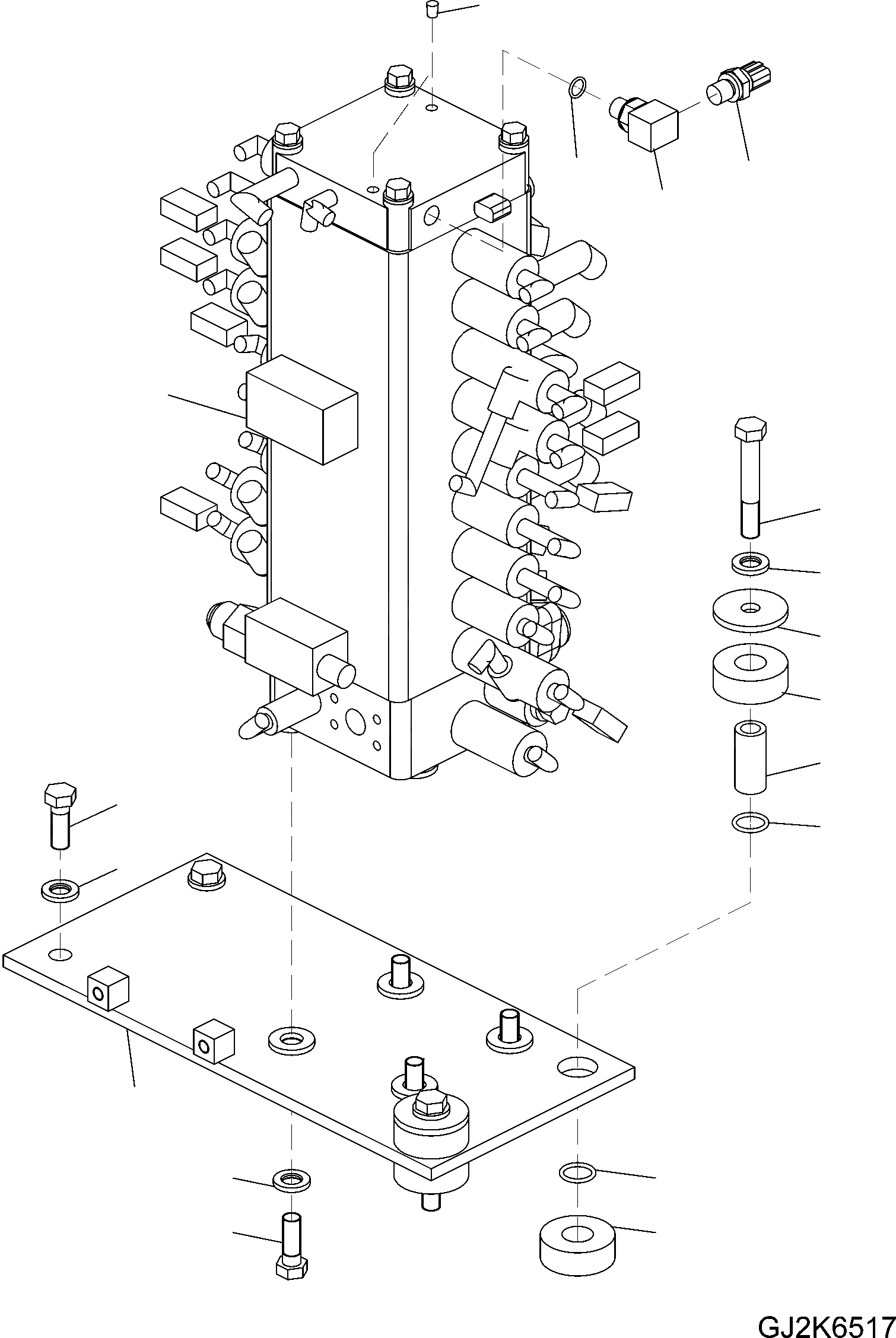 GJ2K6517