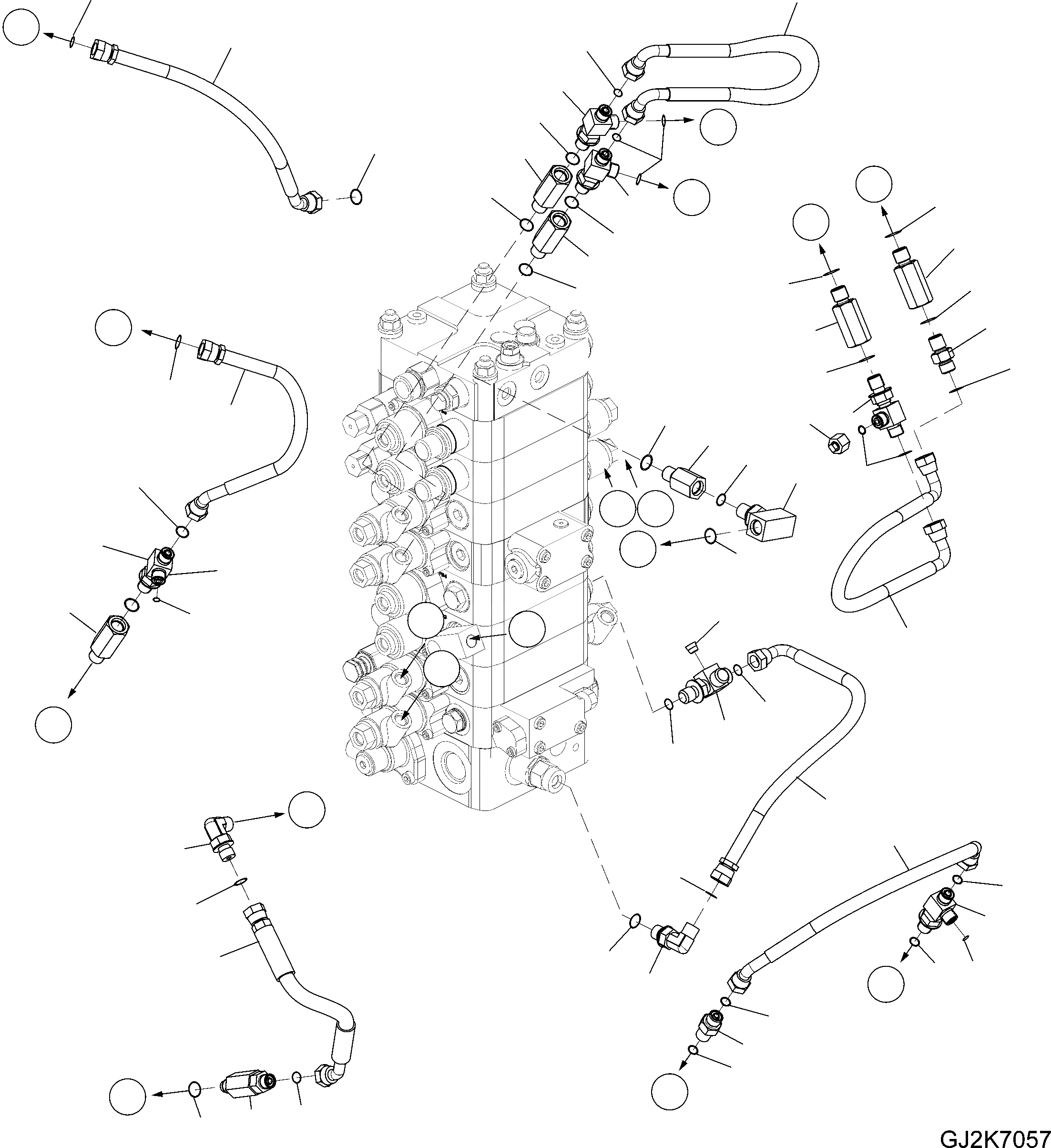 GJ2K7057