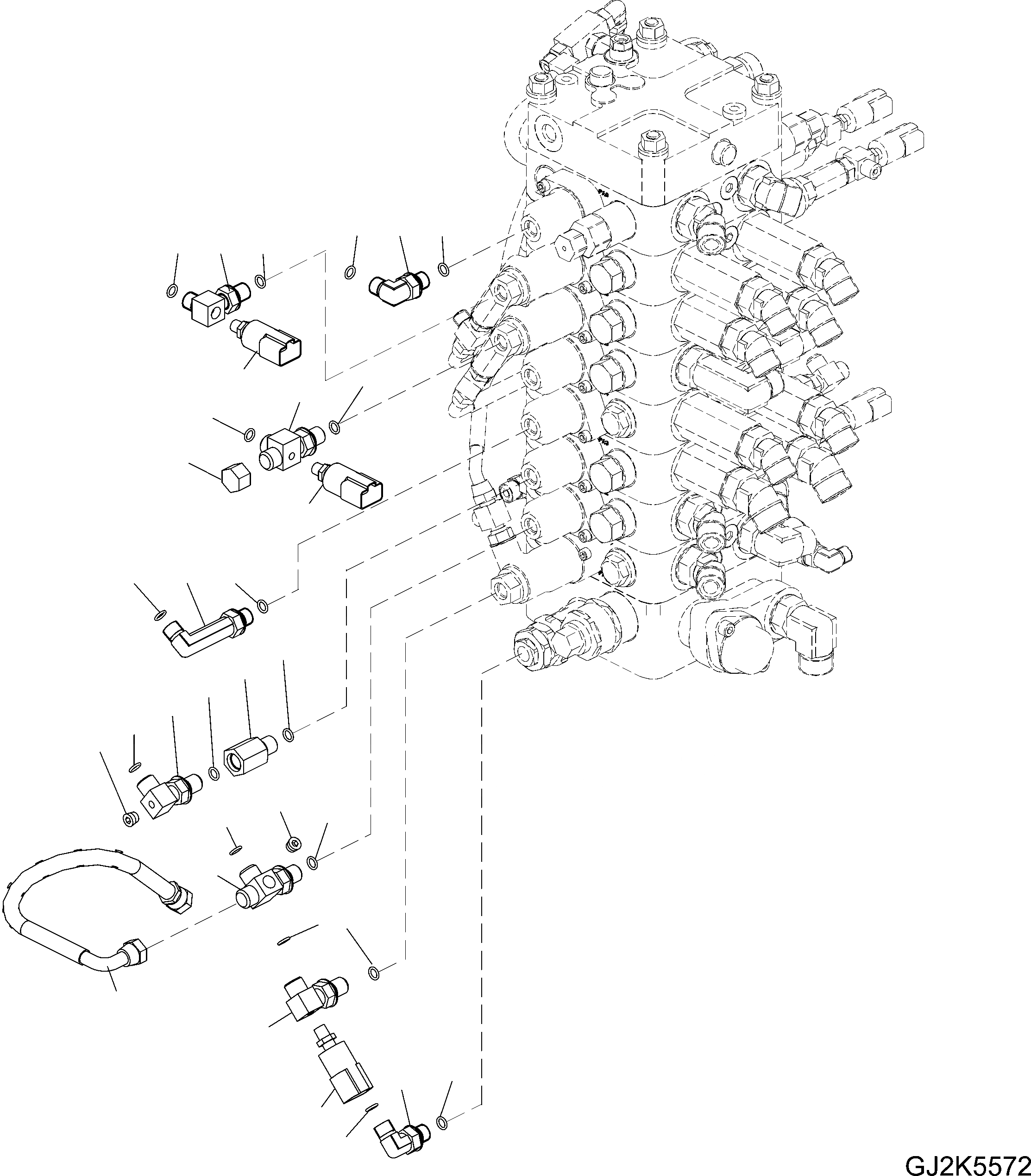 GJ2K5572