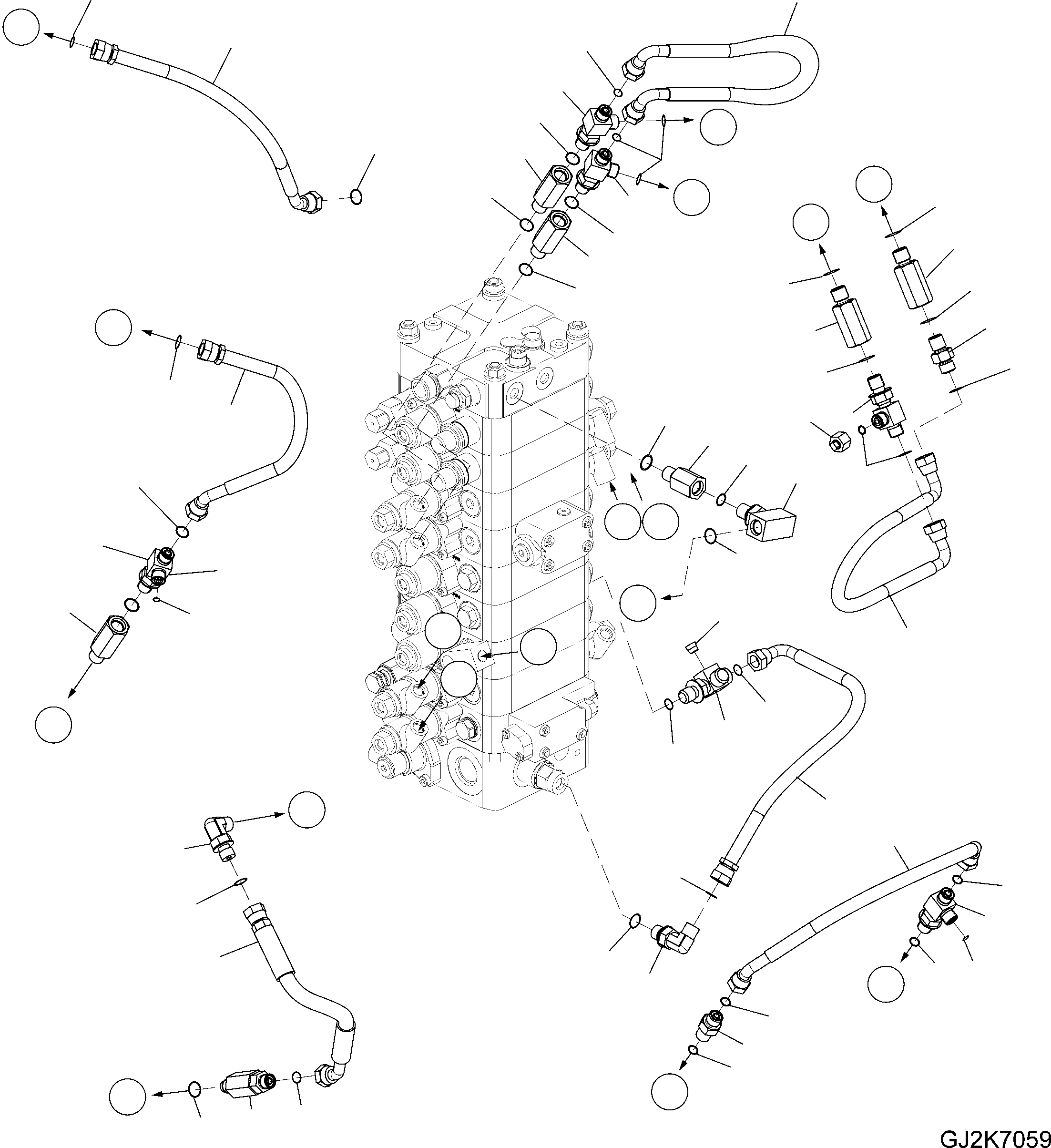 GJ2K7059