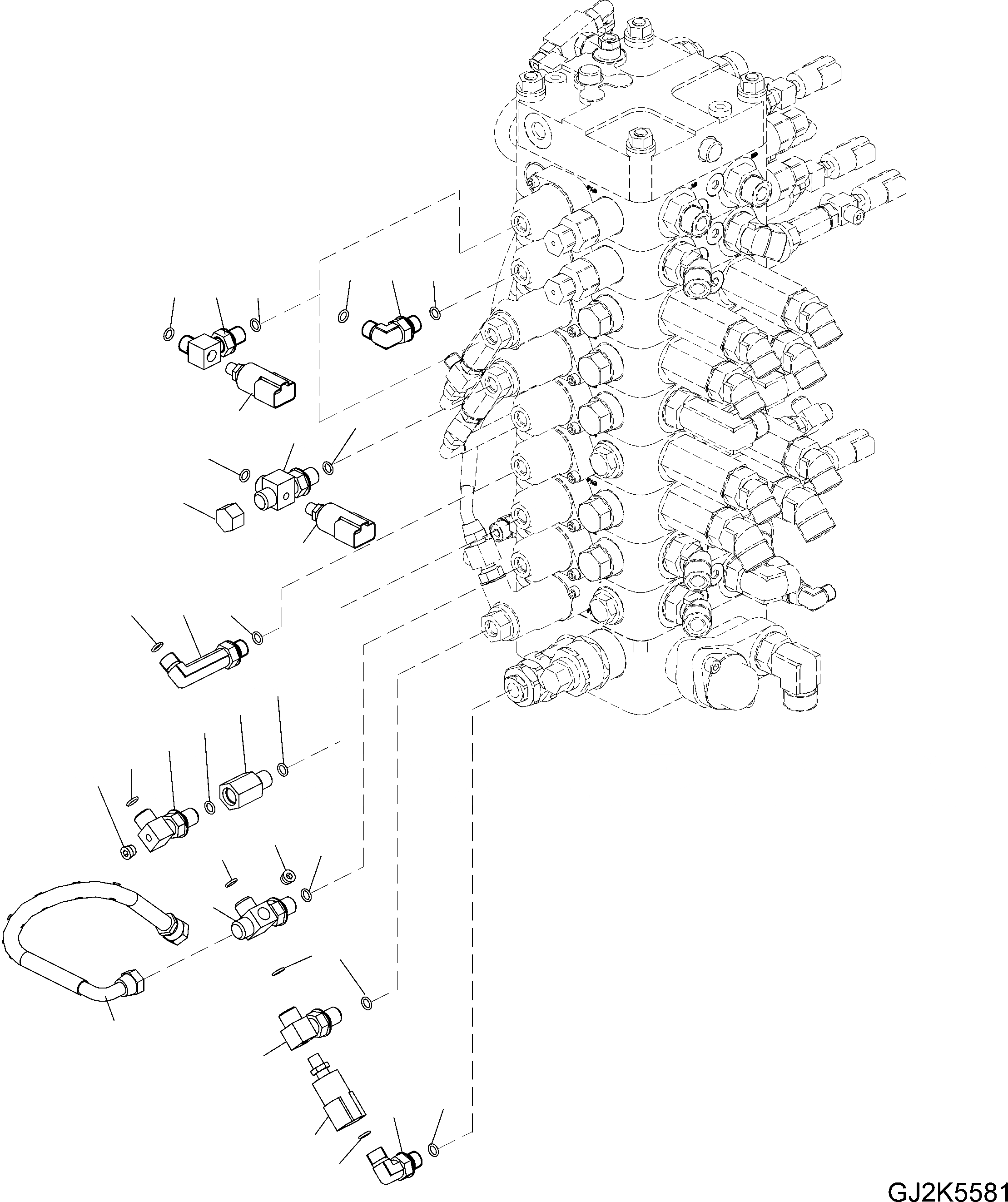 GJ2K5581