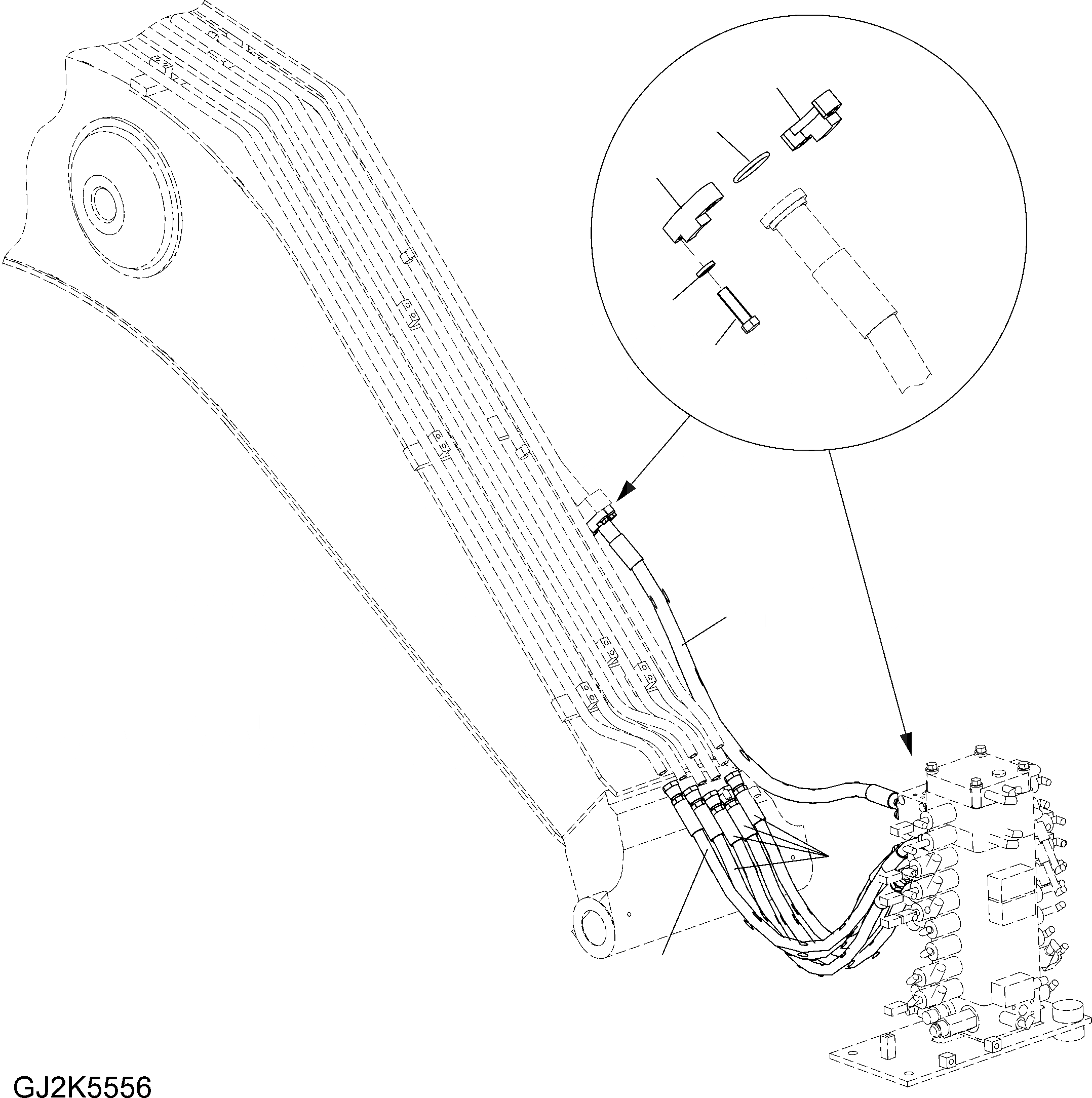 GJ2K5556