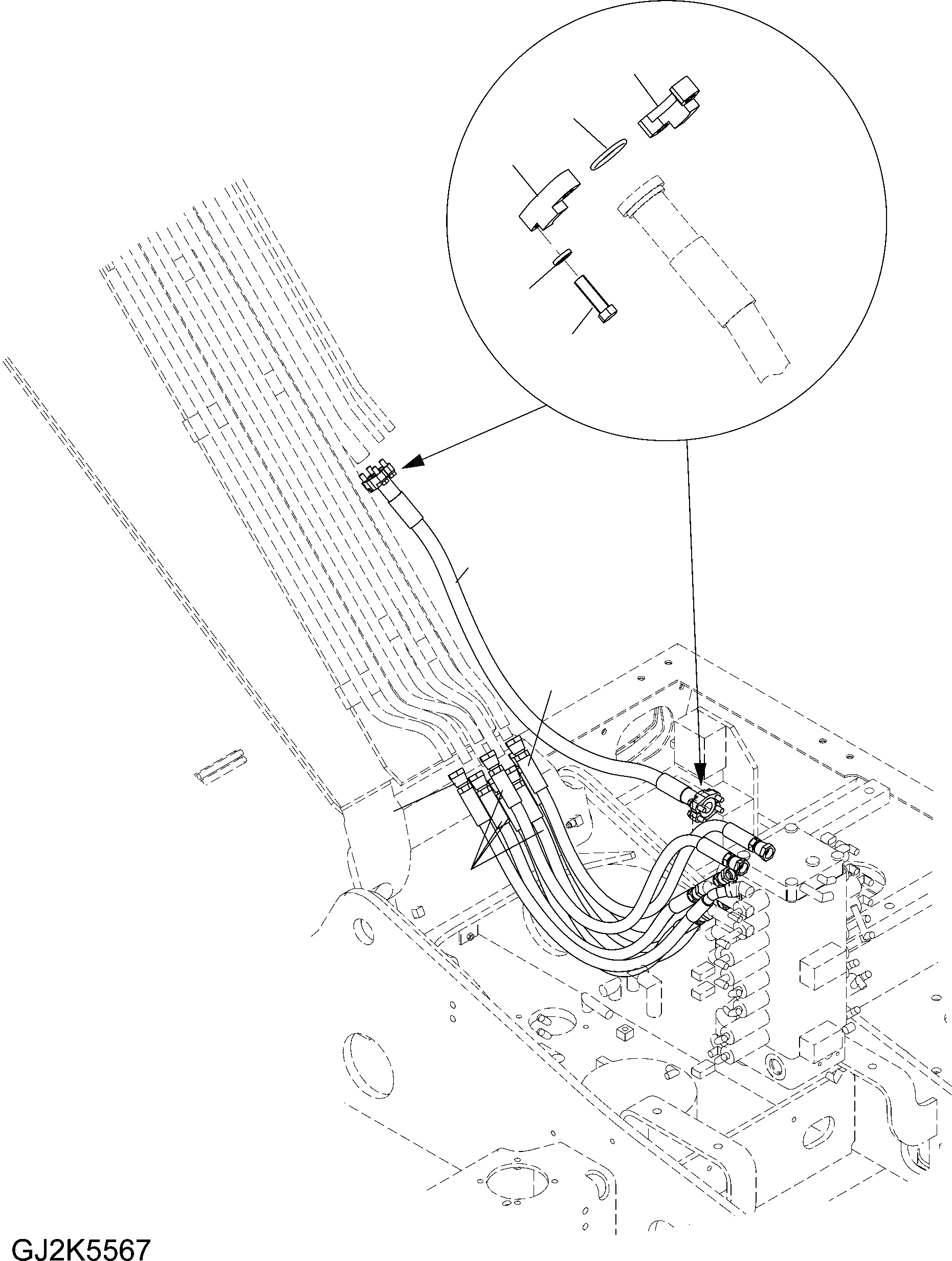 GJ2K5567