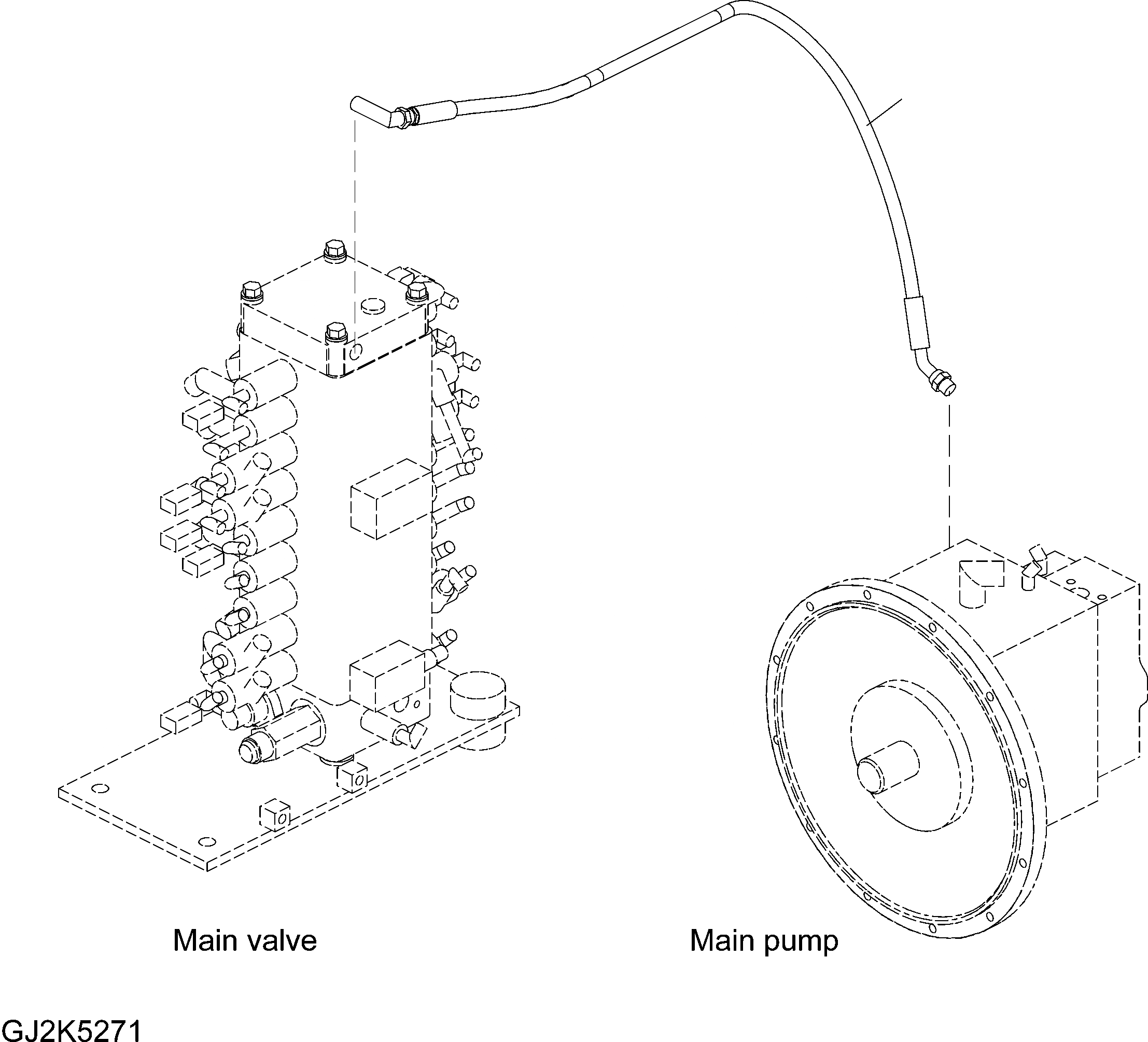 Main valve

Main pump

GJ2K5271