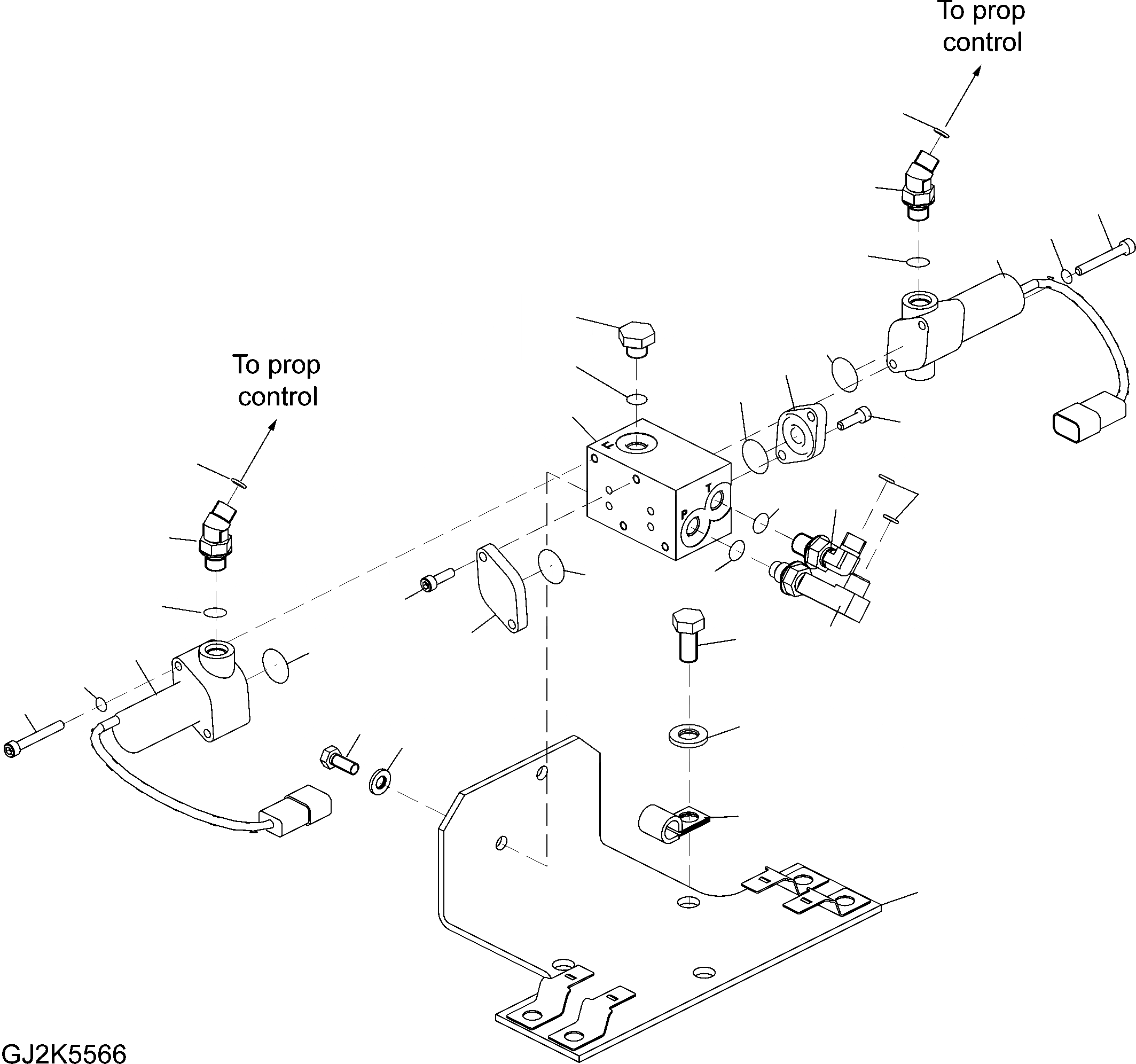 To prop control

To prop control

F

T

P

GJ2K5566