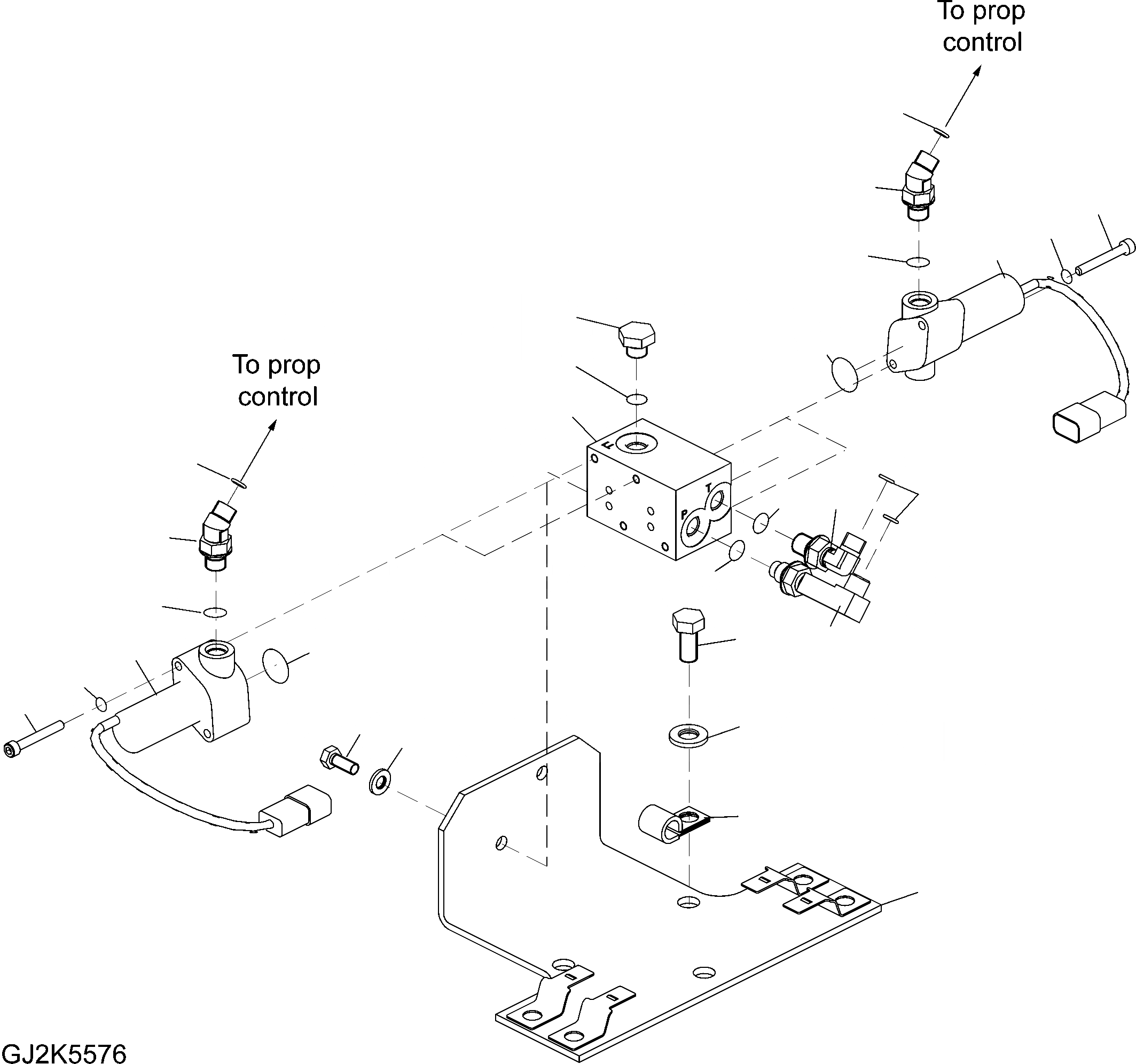 To prop
control

To prop
control

F

T

P

GJ2K5576