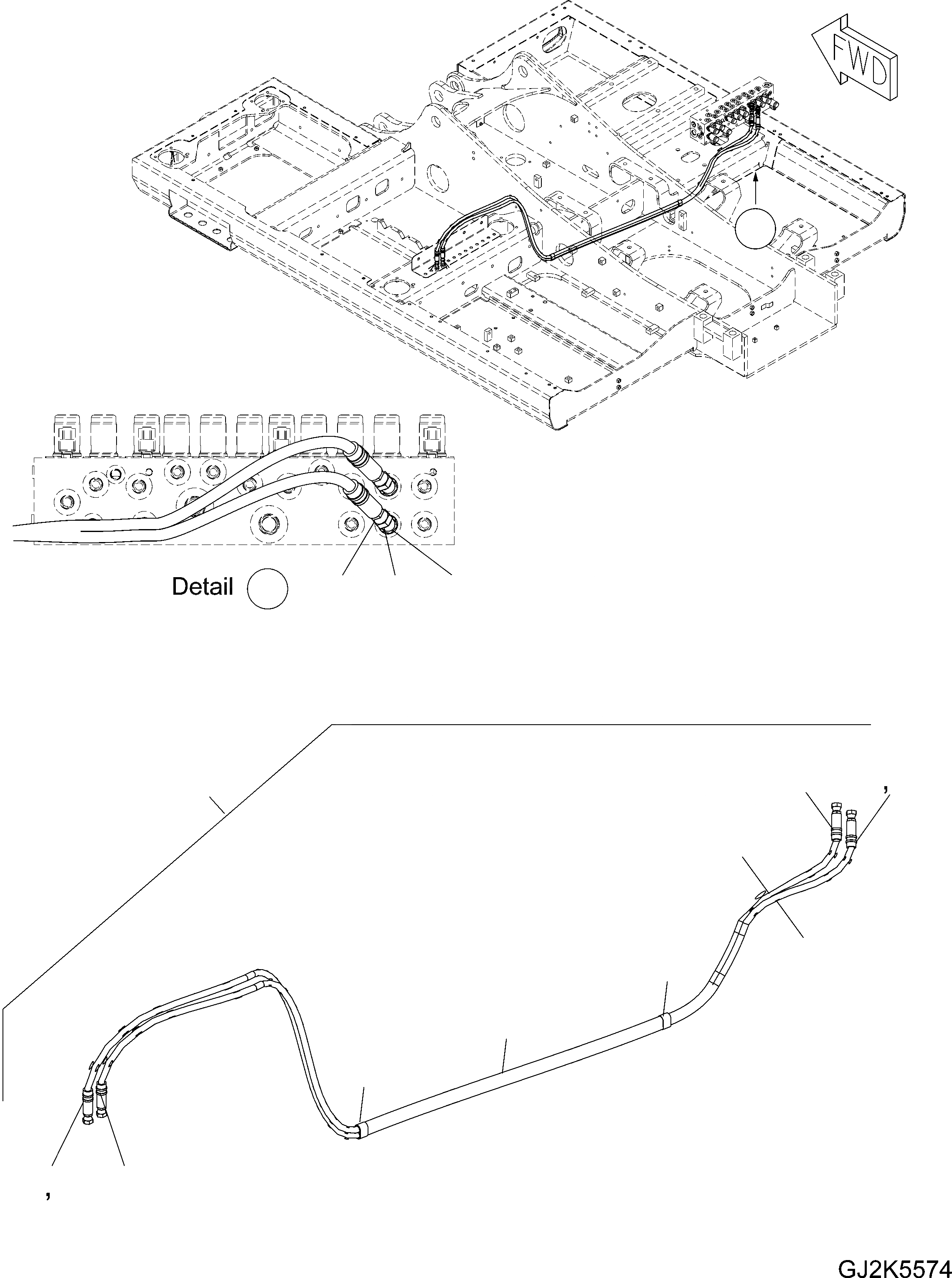 FWD

Detail

,

,

GJ2K5574