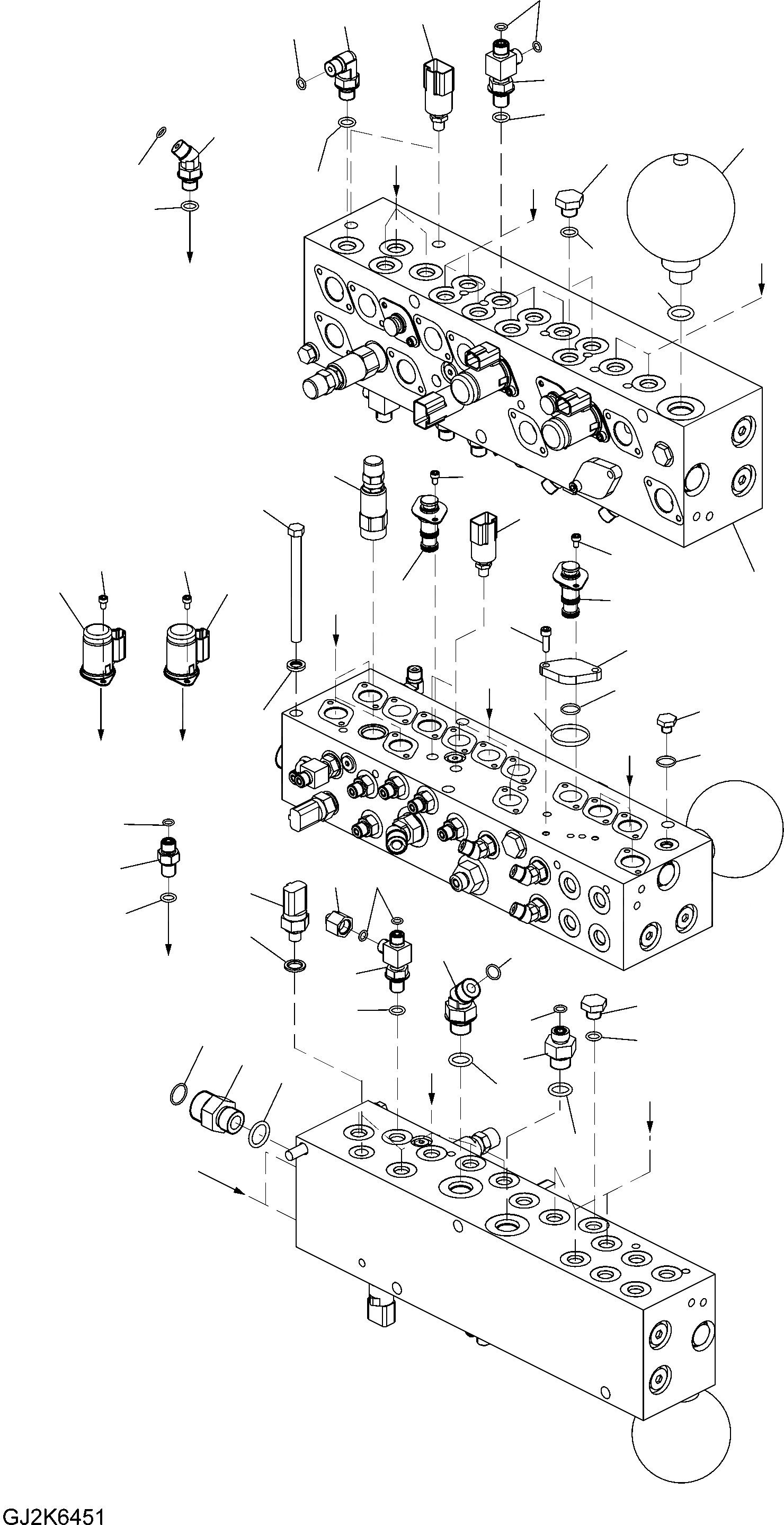 GJ2K6451