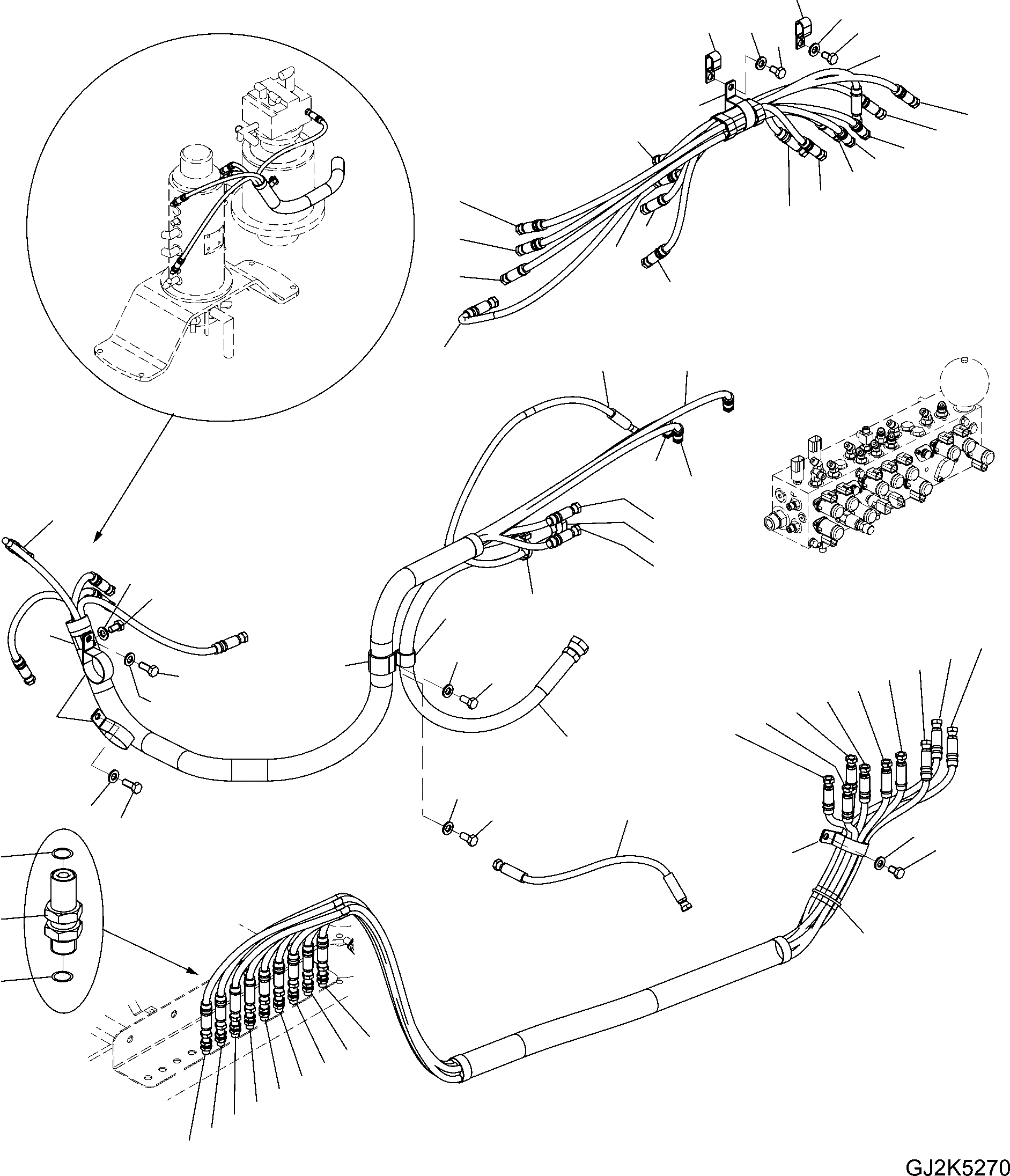 GJ2K5270