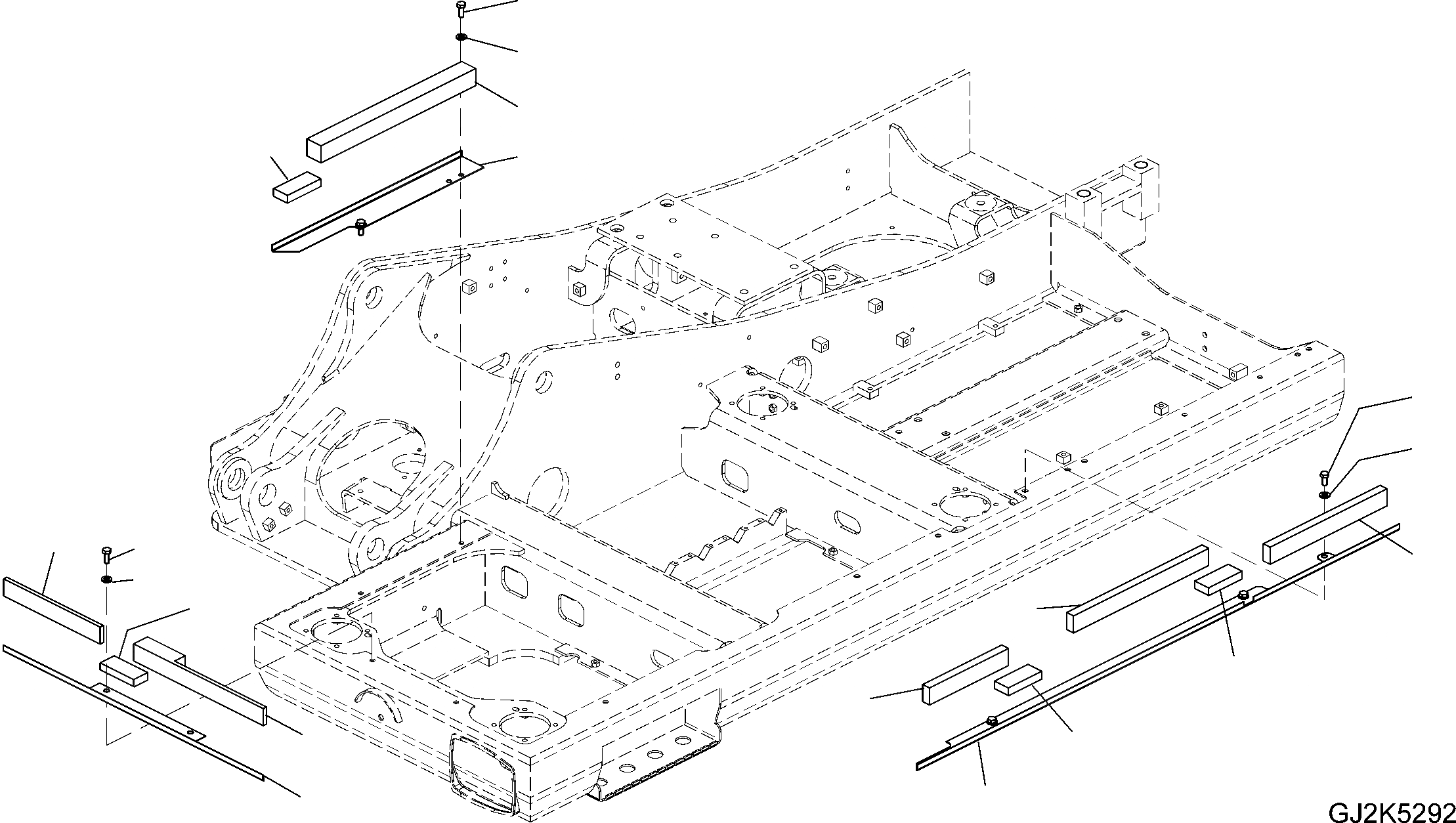 GJ2K5292