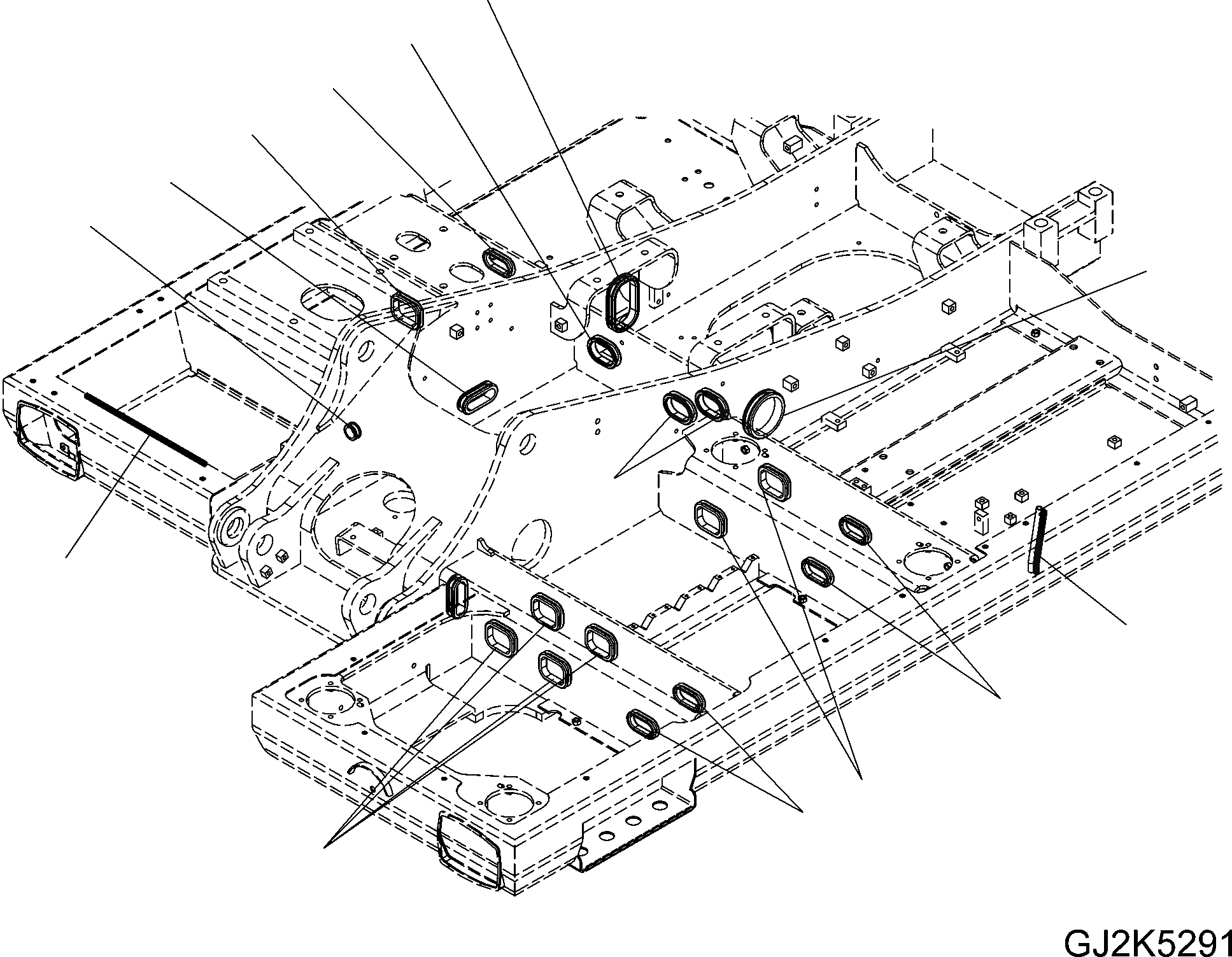 GJ2K5291